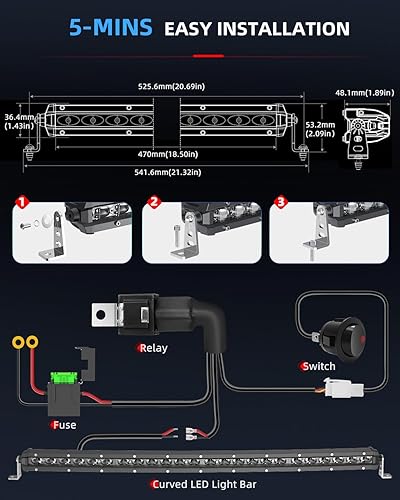 5-MINS EASY INSTALLATION

525.6mm(20.69in)

48.1mm(1.89in)

36.4mm (1.43in)

53.2mm (2.09in)

470mm(18.50in)

541.6mm(21.32in)

1

2

3

Relay

Switch

Fuse

Curved LED Light Bar