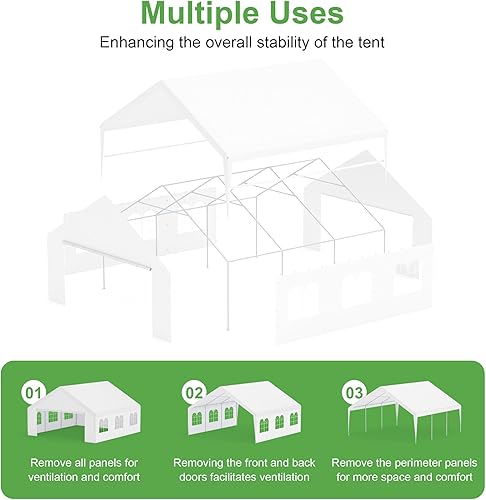 Multiple Uses

Enhancing the overall stability of the tent

01

Remove all panels for ventilation and comfort

02

Removing the front and back doors facilitates ventilation

03

Remove the perimeter panels for more space and comfort