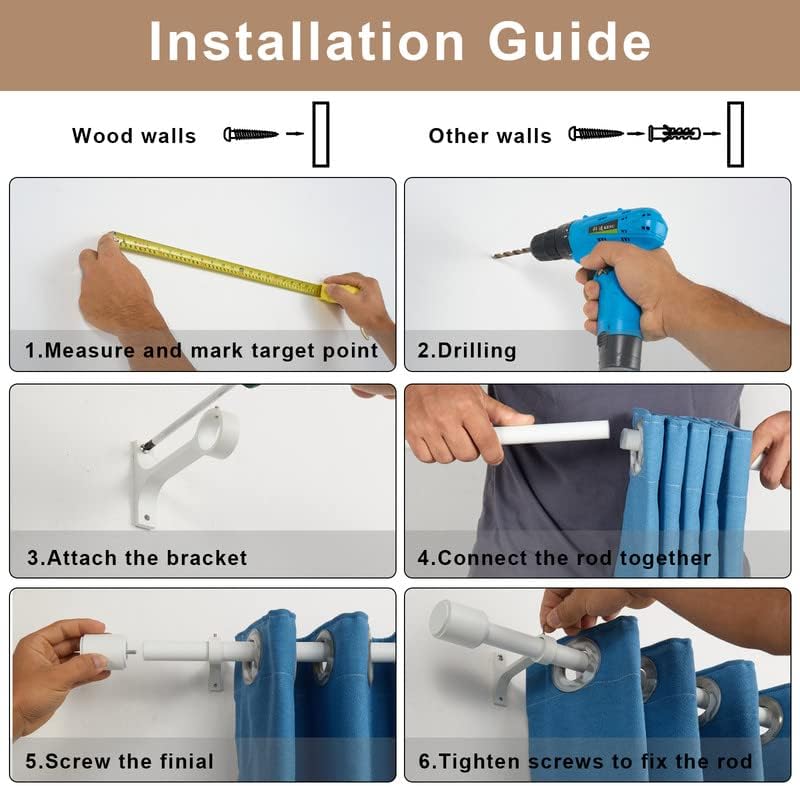 Installation Guide

Wood walls

Other walls

1.Measure and mark target point

2.Drilling

3.Attach the bracket

4.Connect the rod together

5.Screw the finial

6.Tighten screws to fix the rod