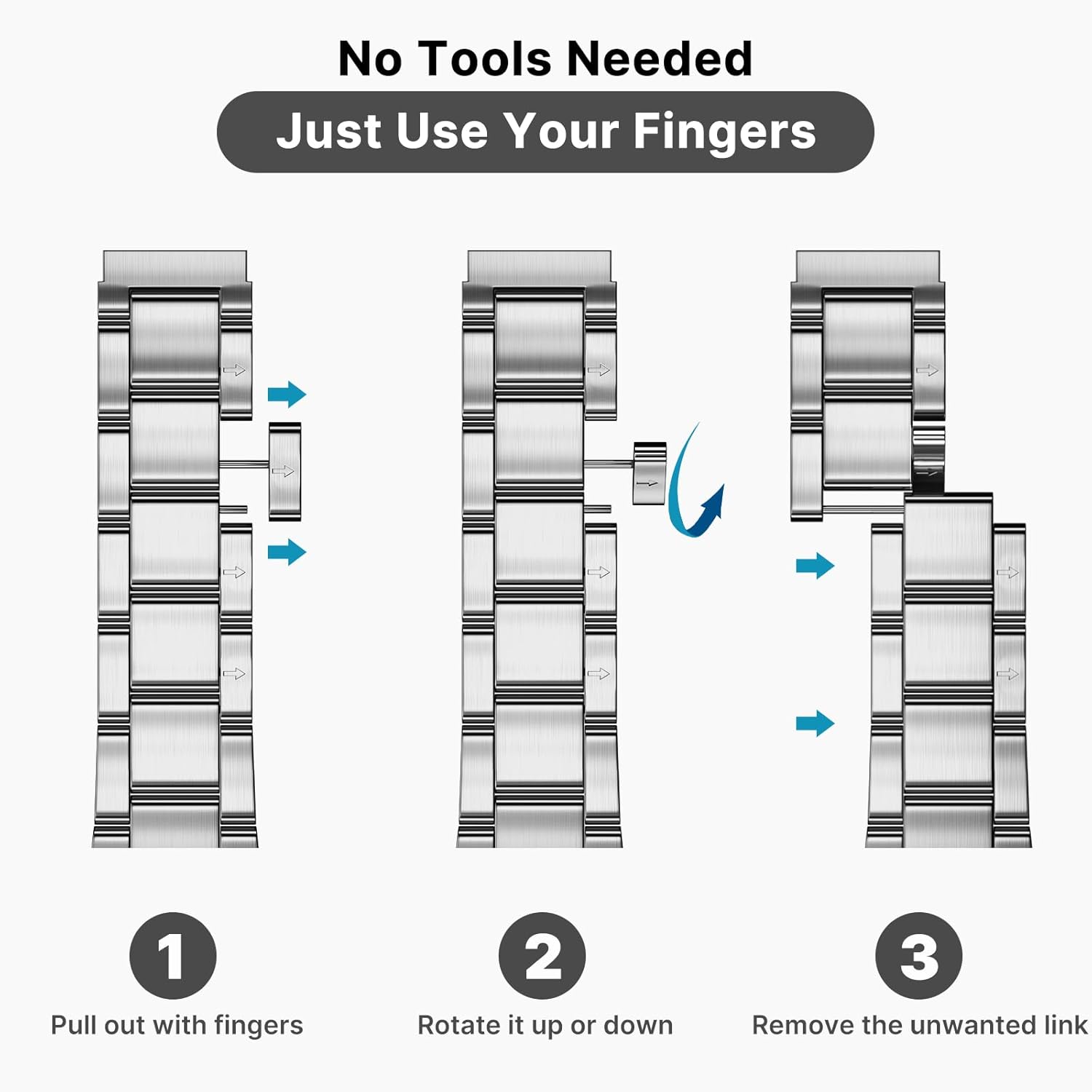 No Tools Needed

Just Use Your Fingers

1

Pull out with fingers

2

Rotate it up or down

3

Remove the unwanted link