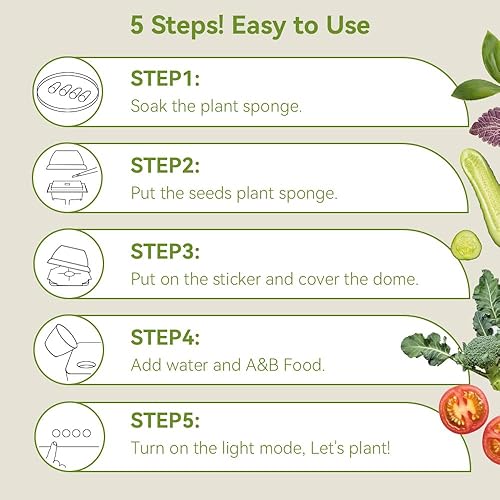 5 Steps! Easy to Use

STEP1:
Soak the plant sponge.

STEP2:
Put the seeds plant sponge.

STEP3:
Put on the sticker and cover the dome.

STEP4:
Add water and A&B Food.

STEP5:
Turn on the light mode, Let's plant!