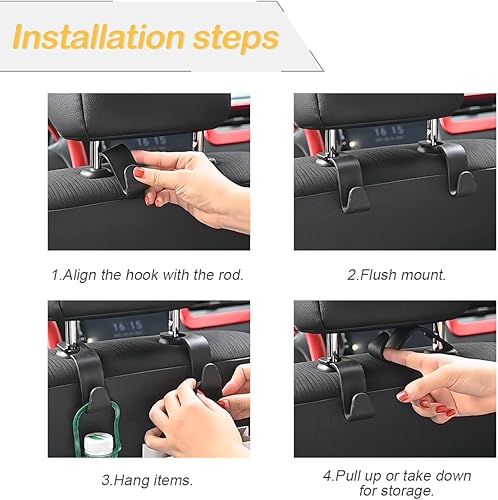 Installation steps

16:15

16:15

1.Align the hook with the rod.

2.Flush mount.

16:15

3.Hang items.

4.Pull up or take down for storage.