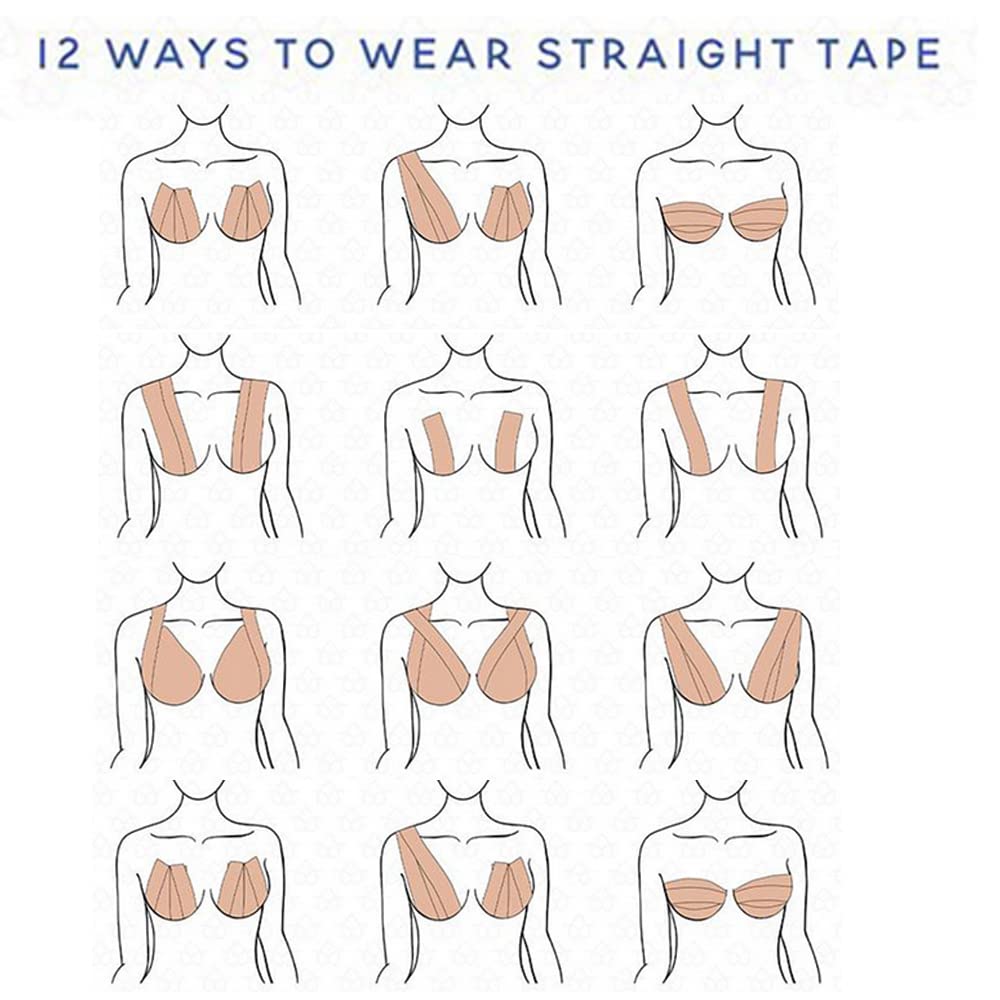 12 WAYS TO WEAR STRAIGHT TAPE