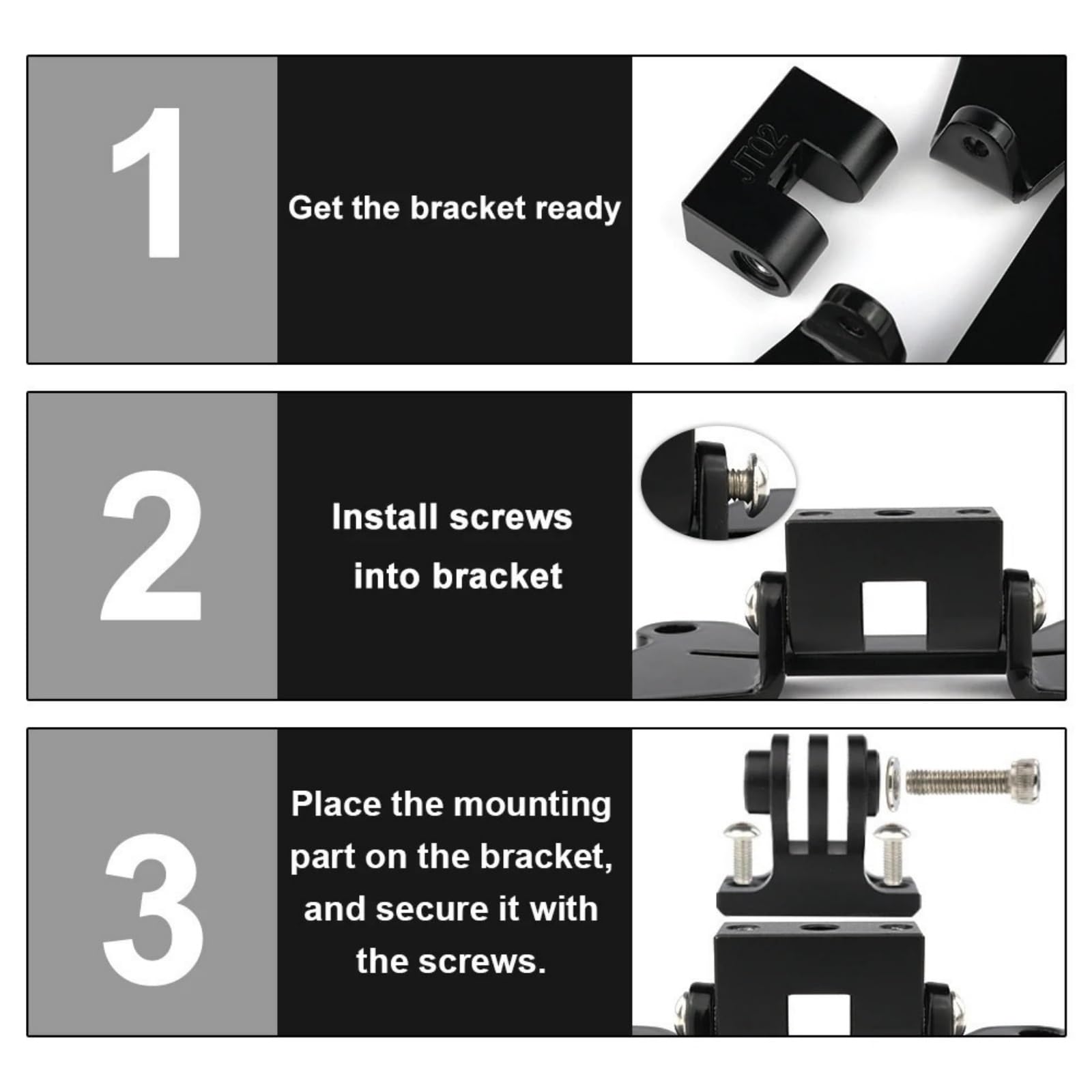 1

Get the bracket ready

JT02

2

Install screws into bracket

3

Place the mounting part on the bracket, and secure it with the screws.