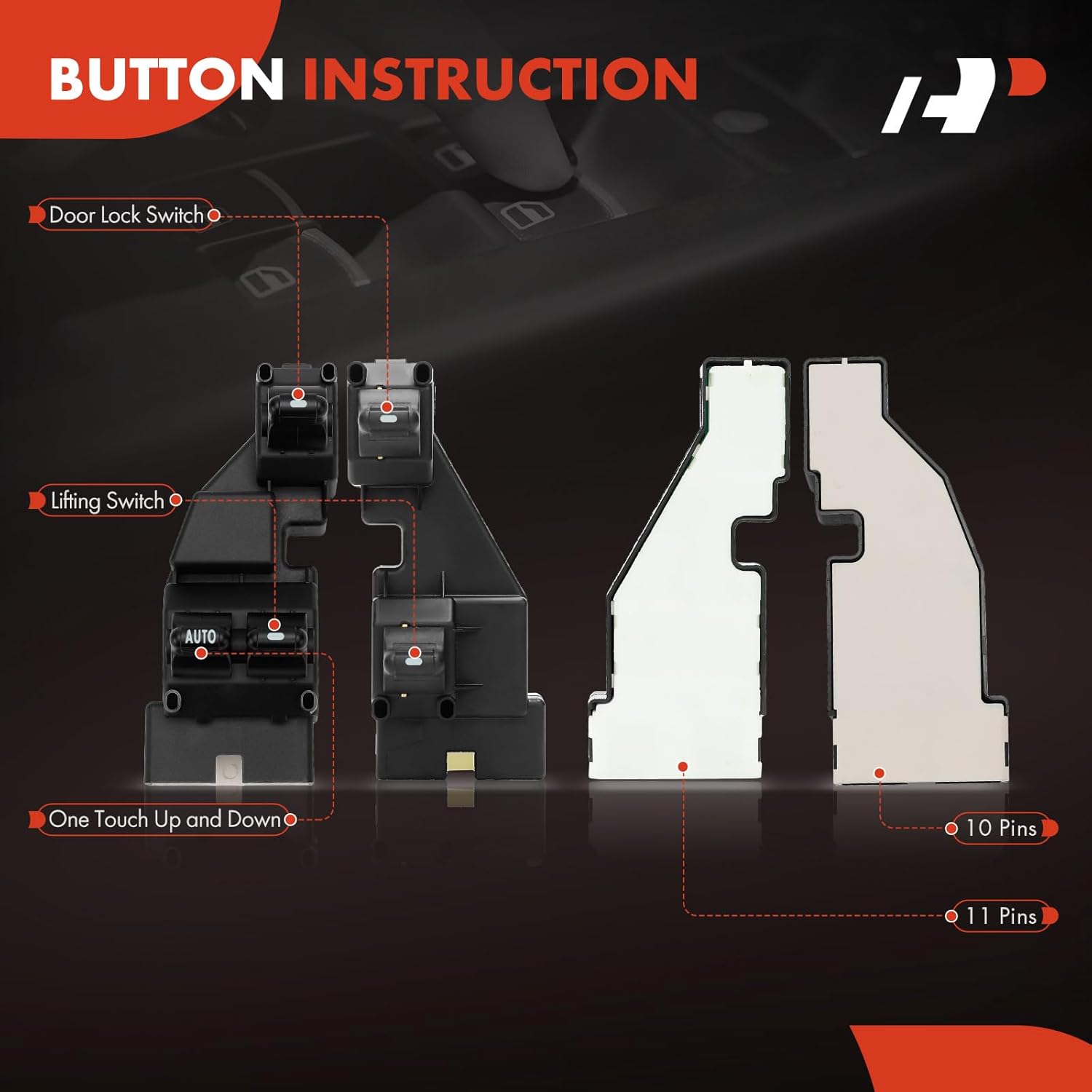 BUTTON INSTRUCTION

Door Lock Switch

Lifting Switch

AUTO

One Touch Up and Down

10 Pins

11 Pins