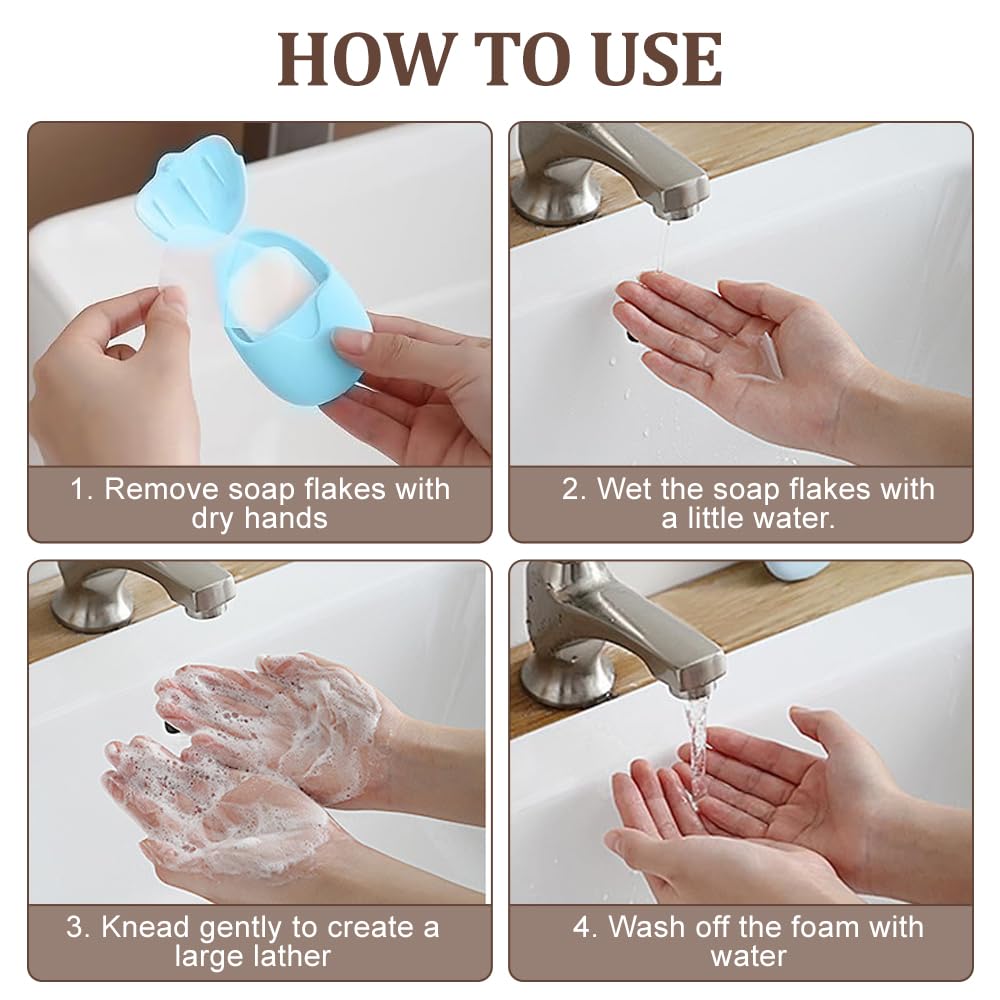 HOW TO USE

1. Remove soap flakes with dry hands

2. Wet the soap flakes with a little water.

3. Knead gently to create a large lather

4. Wash off the foam with water