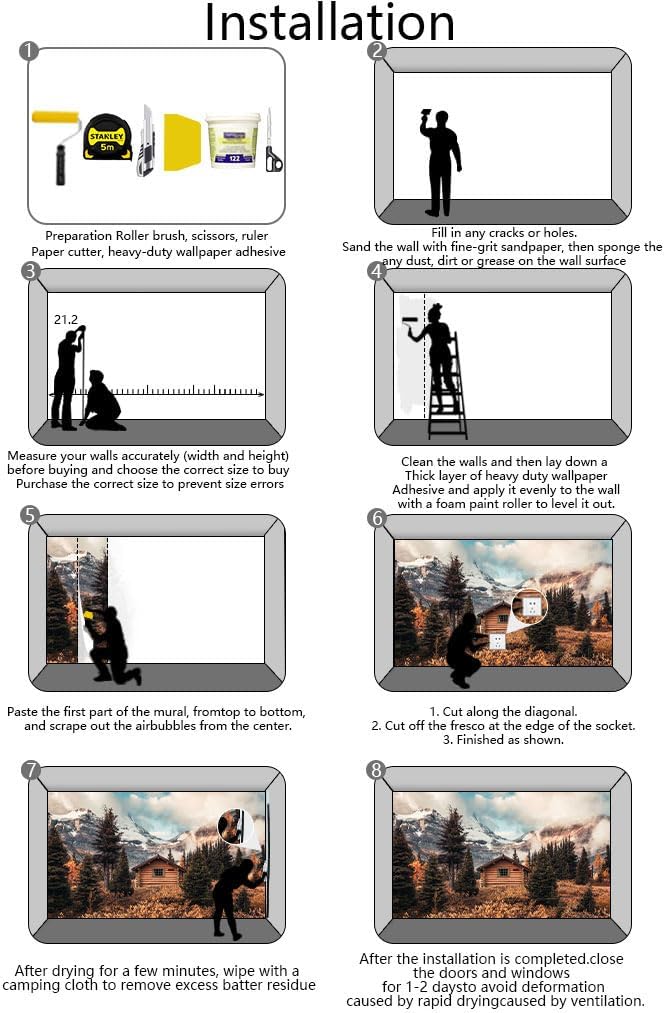 Installation

1

STANLEY
5m

122

Preparation Roller brush, scissors, ruler
Paper cutter, heavy-duty wallpaper adhesive

2

Fill in any cracks or holes.
Sand the wall with fine-grit sandpaper, then sponge the any dust, dirt or grease on the wall surface

3

21.2

Measure your walls accurately (width and height) before buying and choose the correct size to buy Purchase the correct size to prevent size errors

4

Clean the walls and then lay down a Thick layer of heavy duty wallpaper Adhesive and apply it evenly to the wall with a foam paint roller to level it out.

5

Paste the first part of the mural, fromtop to bottom, and scrape out the airbubbles from the center.

6

1. Cut along the diagonal.
2. Cut off the fresco at the edge of the socket.
3. Finished as shown.

7

After drying for a few minutes, wipe with a camping cloth to remove excess batter residue

8

After the installation is completed.close the doors and windows for 1-2 daysto avoid deformation caused by rapid dryingcaused by ventilation.