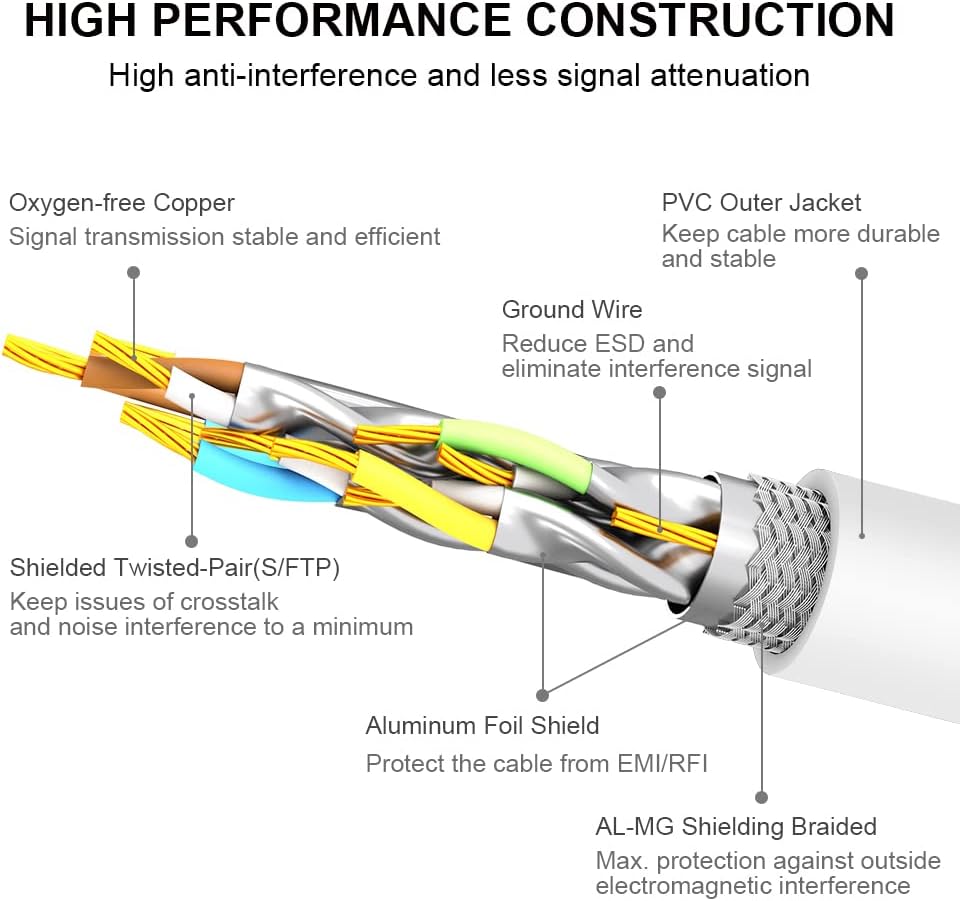 HIGH PERFORMANCE CONSTRUCTION

High anti-interference and less signal attenuation

Oxygen-free Copper
Signal transmission stable and efficient

PVC Outer Jacket
Keep cable more durable and stable

Ground Wire
Reduce ESD and eliminate interference signal

Shielded Twisted-Pair(S/FTP)
Keep issues of crosstalk and noise interference to a minimum

Aluminum Foil Shield
Protect the cable from EMI/RFI

AL-MG Shielding Braided
Max. protection against outside electromagnetic interference