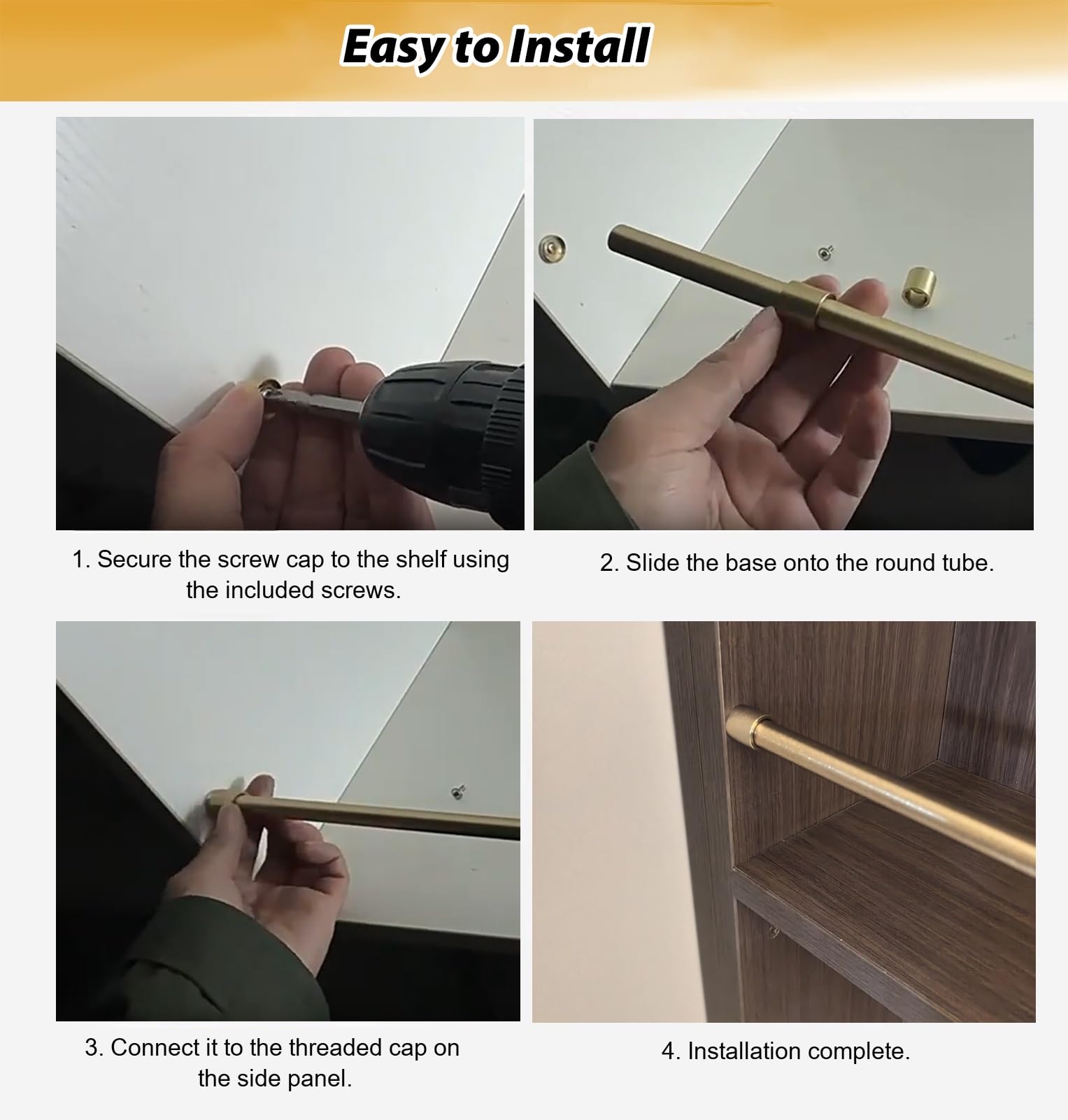 Easy to Install

1. Secure the screw cap to the shelf using the included screws.

2. Slide the base onto the round tube.

3. Connect it to the threaded cap on the side panel.

4. Installation complete.