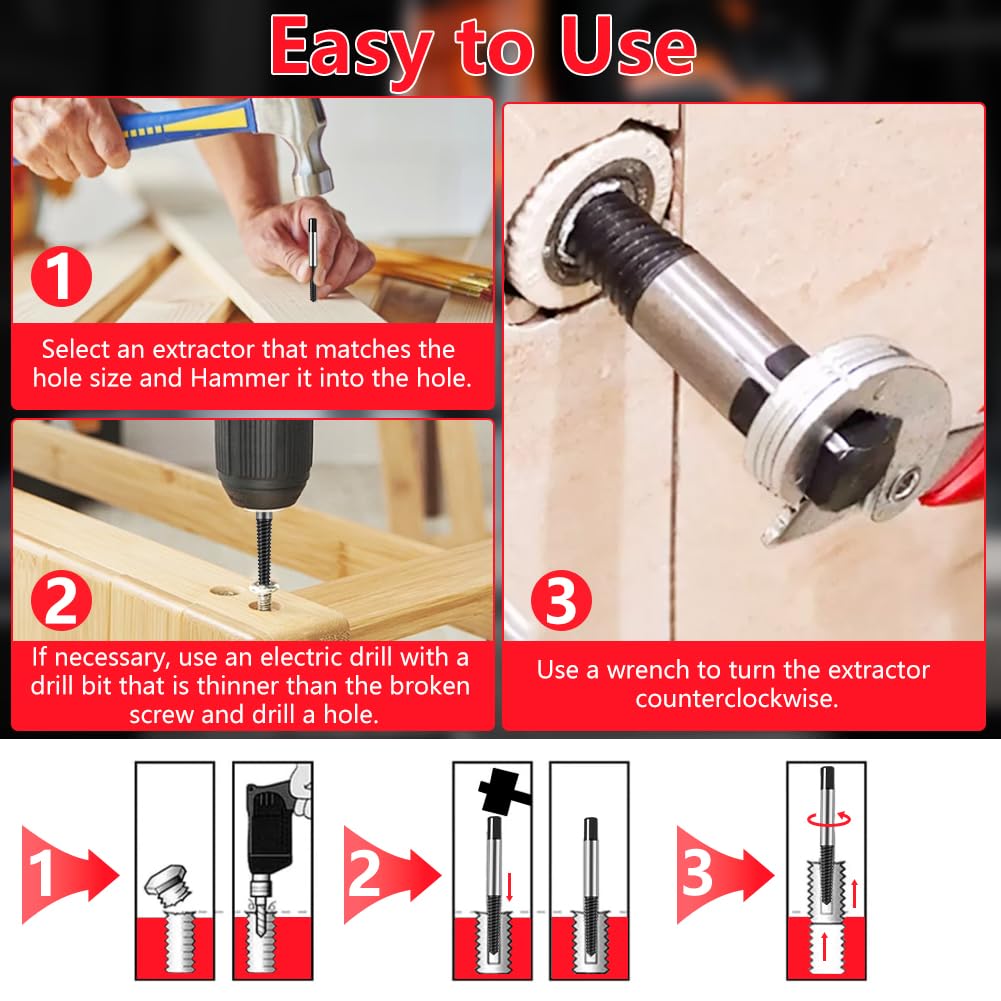 Easy to Use

1

Select an extractor that matches the hole size and Hammer it into the hole.

2

If necessary, use an electric drill with a drill bit that is thinner than the broken screw and drill a hole.

3

Use a wrench to turn the extractor counterclockwise.

1

2

3