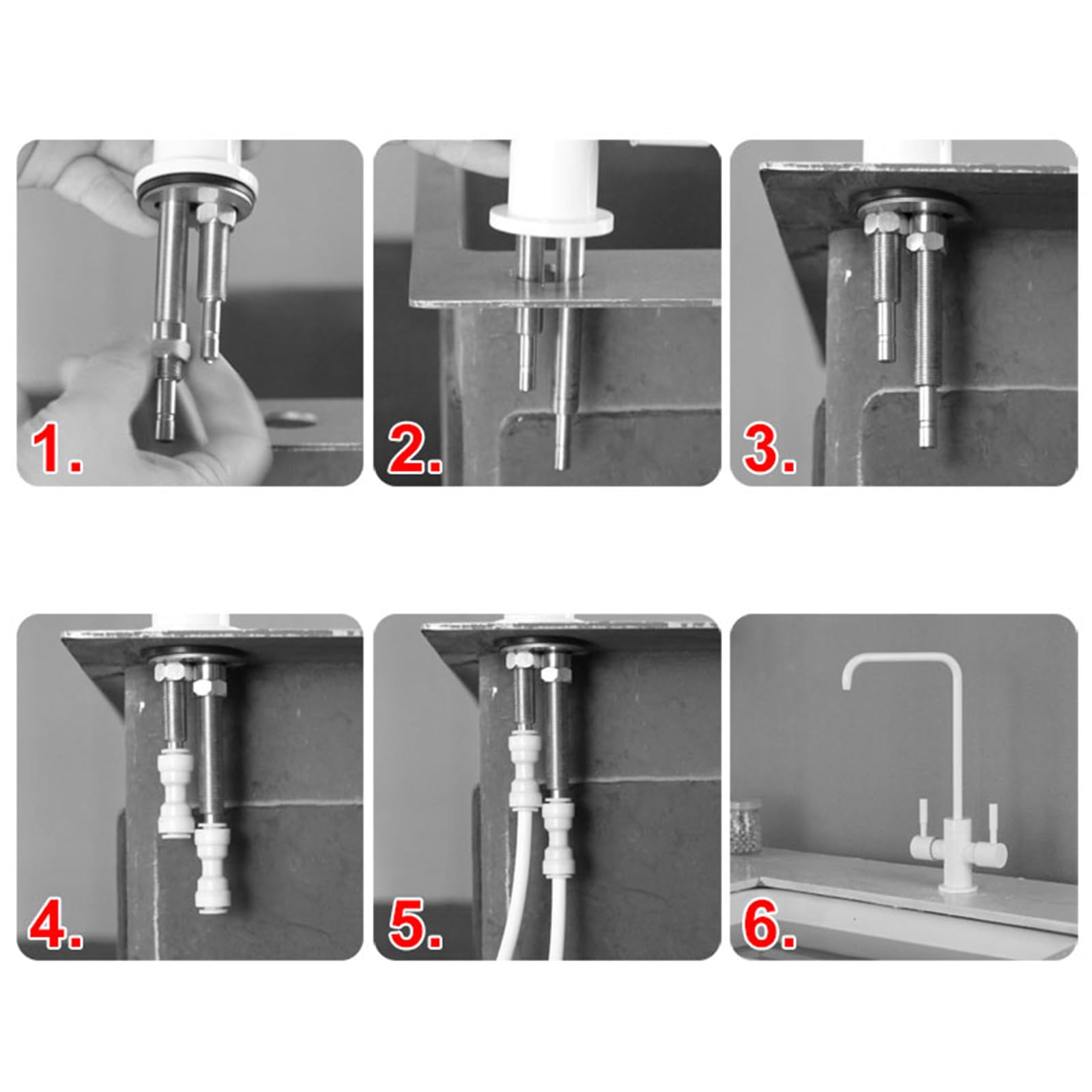 1.

2.

3.

4.

5.

6.