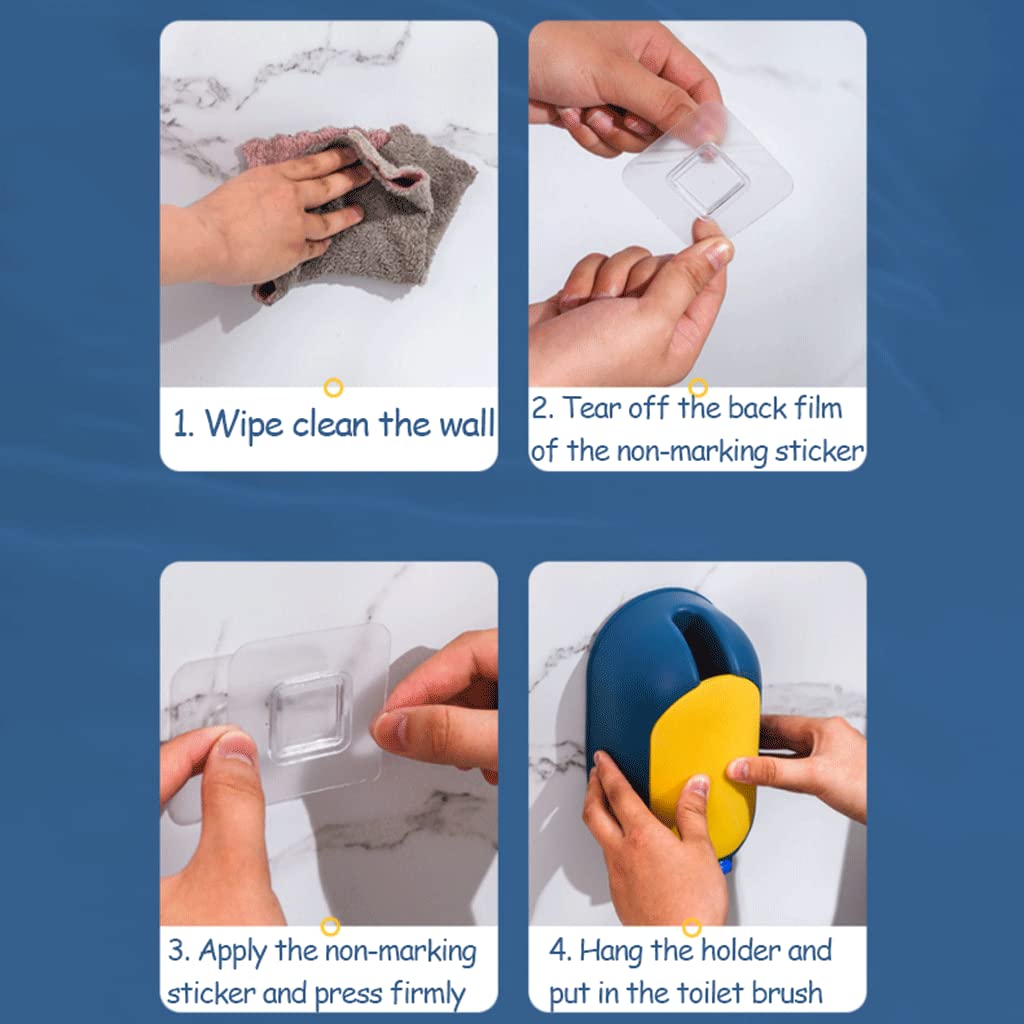 1. Wipe clean the wall

2. Tear off the back film of the non-marking sticker

3. Apply the non-marking sticker and press firmly

4. Hang the holder and put in the toilet brush