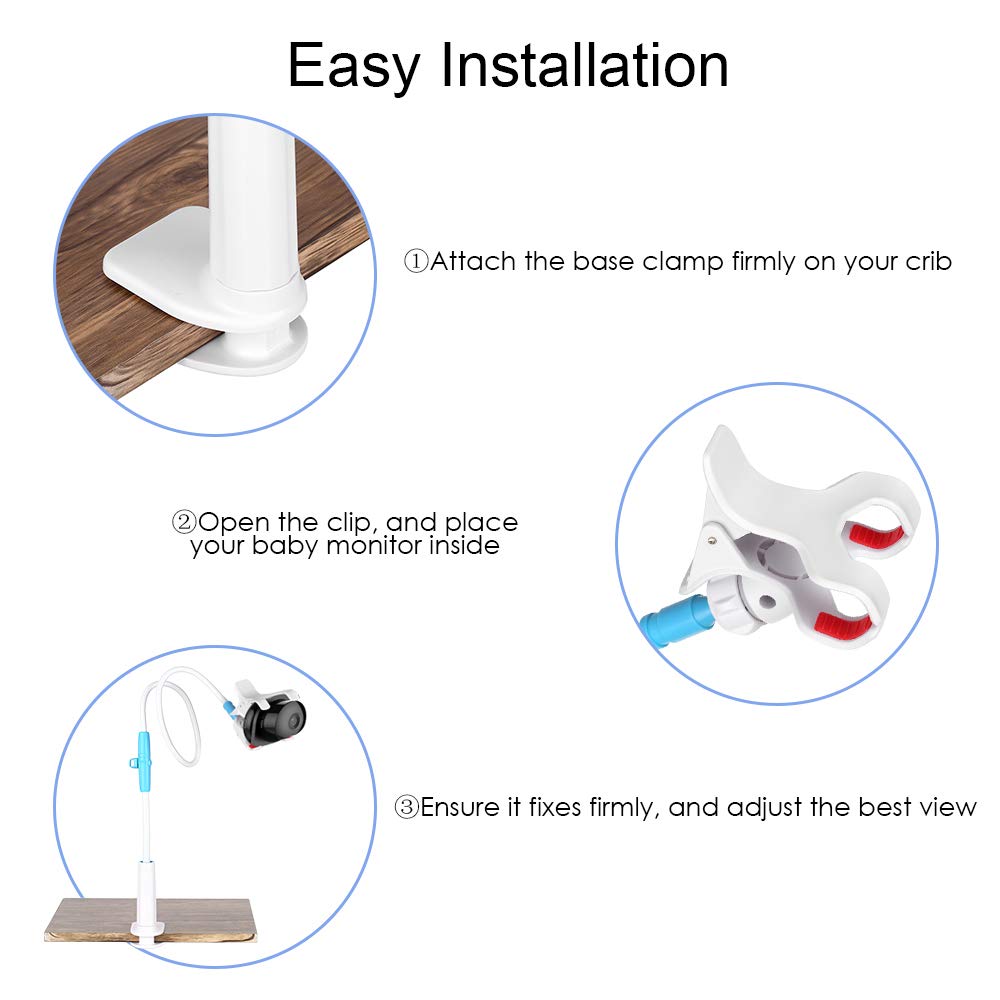 Easy Installation

①Attach the base clamp firmly on your crib

②Open the clip, and place your baby monitor inside

③Ensure it fixes firmly, and adjust the best view