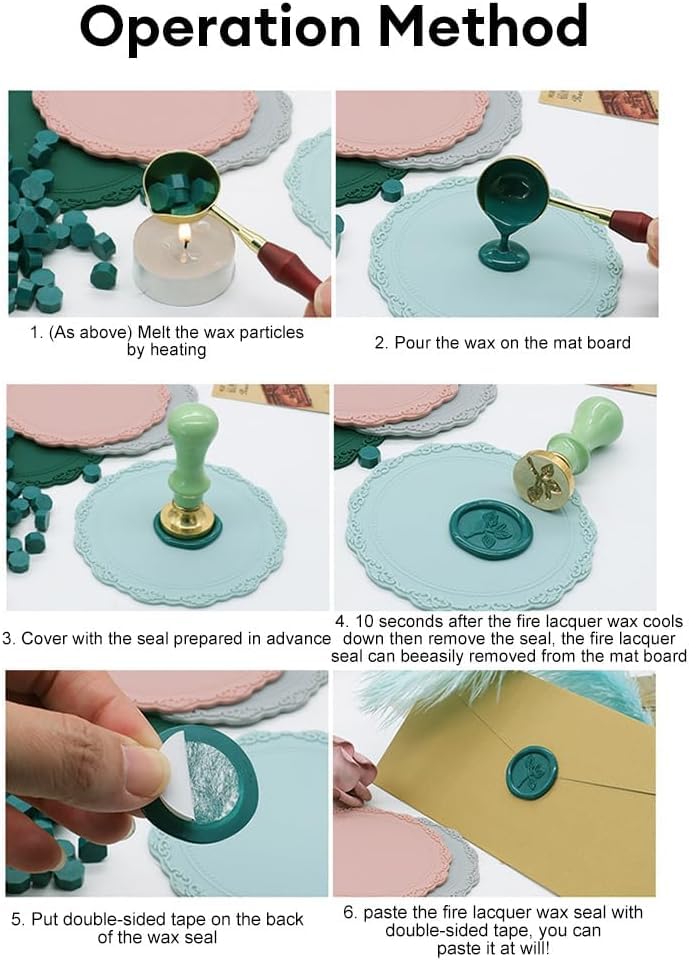 Operation Method

1. (As above) Melt the wax particles by heating

2. Pour the wax on the mat board

3. Cover with the seal prepared in advance

4. 10 seconds after the fire lacquer wax cools down then remove the seal, the fire lacquer seal can beeasily removed from the mat board

5. Put double-sided tape on the back of the wax seal

6. paste the fire lacquer wax seal with double-sided tape, you can paste it at will!