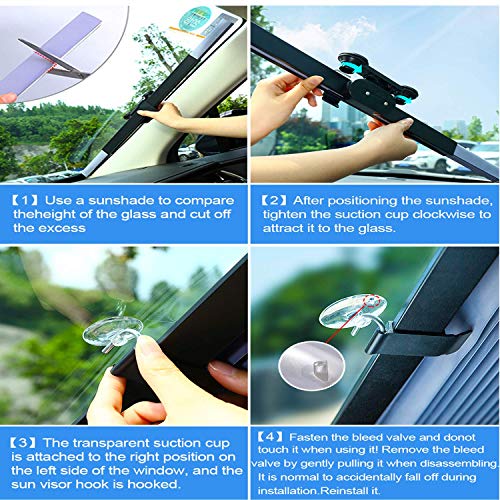 【1】Use a sunshade to compare theheight of the glass and cut off the excess

【2】After positioning the sunshade, tighten the suction cup clockwise to attract it to the glass.

【3】The transparent suction cup is attached to the right position on the left side of the window, and the sun visor hook is hooked.

【4】Fasten the bleed valve and donot touch it when using it! Remove the bleed valve by gently pulling it when disassembling. It is normal to accidentally fall off during installation.Reinstall it.