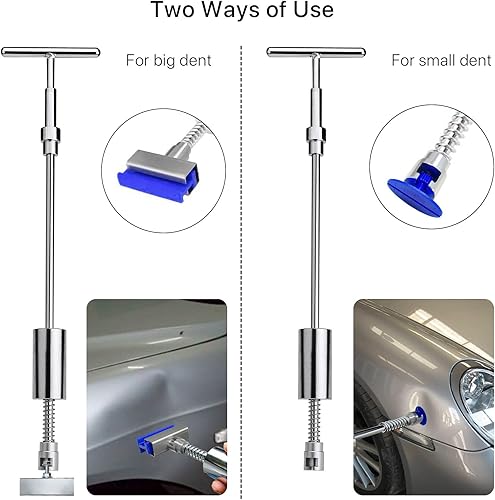 Two Ways of Use

For big dent

For small dent