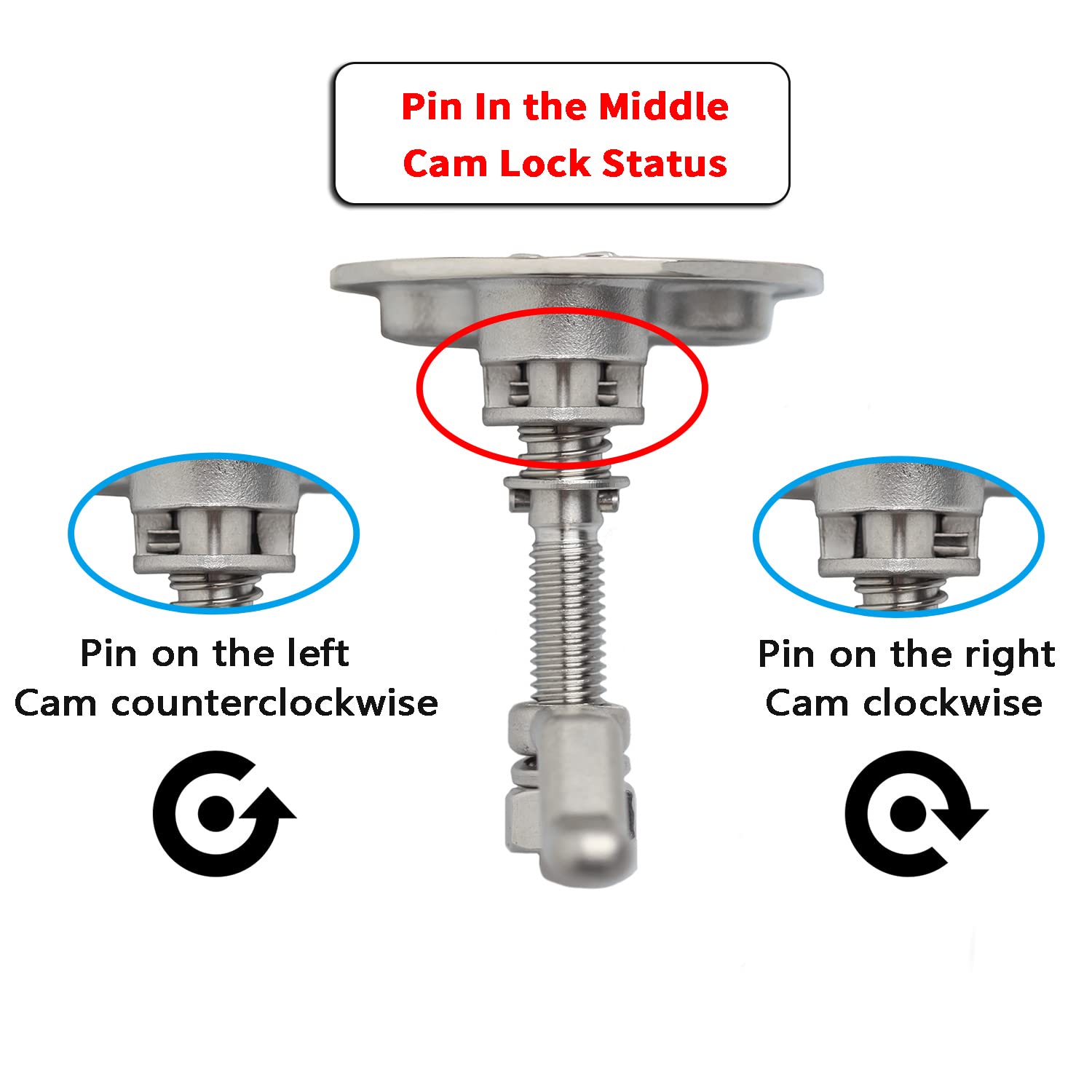 Pin In the Middle
Cam Lock Status

Pin on the left
Cam counterclockwise

Pin on the right
Cam clockwise