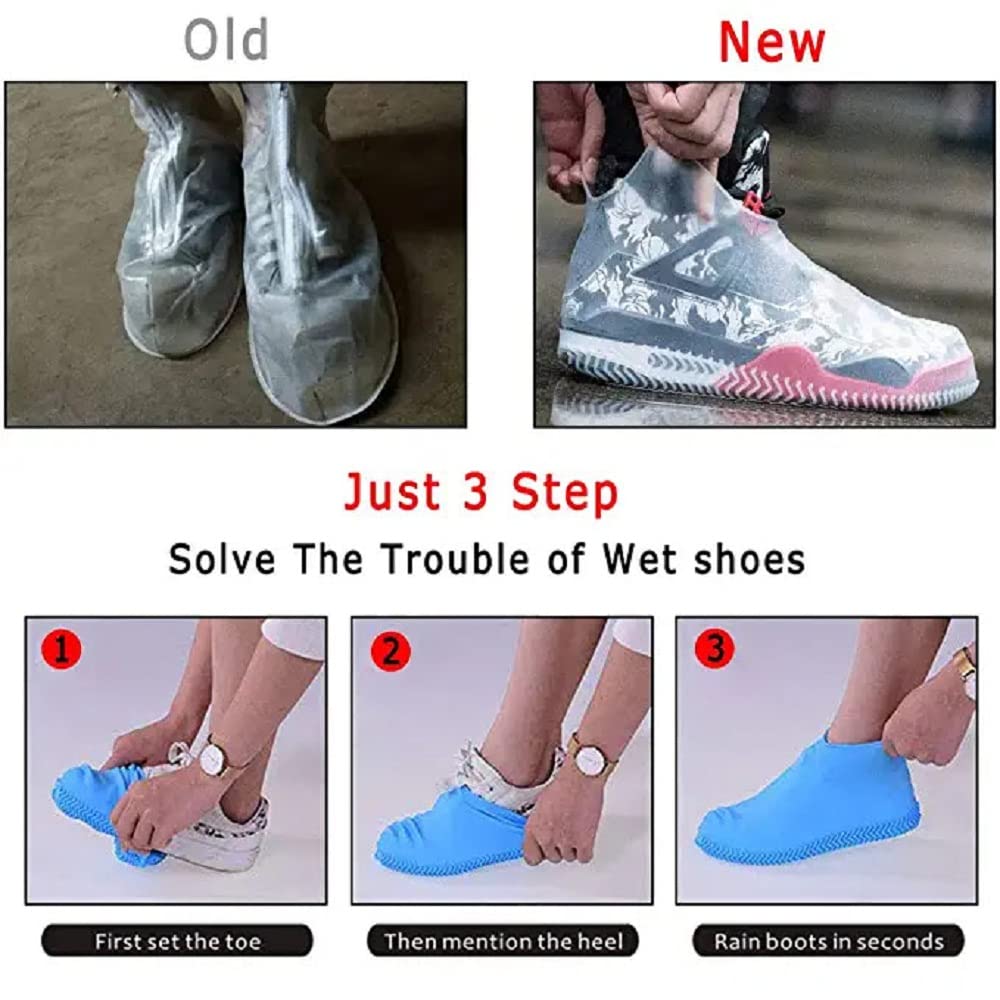 Old

New

Just 3 Step

Solve The Trouble of Wet shoes

1

2

3

First set the toe

Then mention the heel

Rain boots in seconds