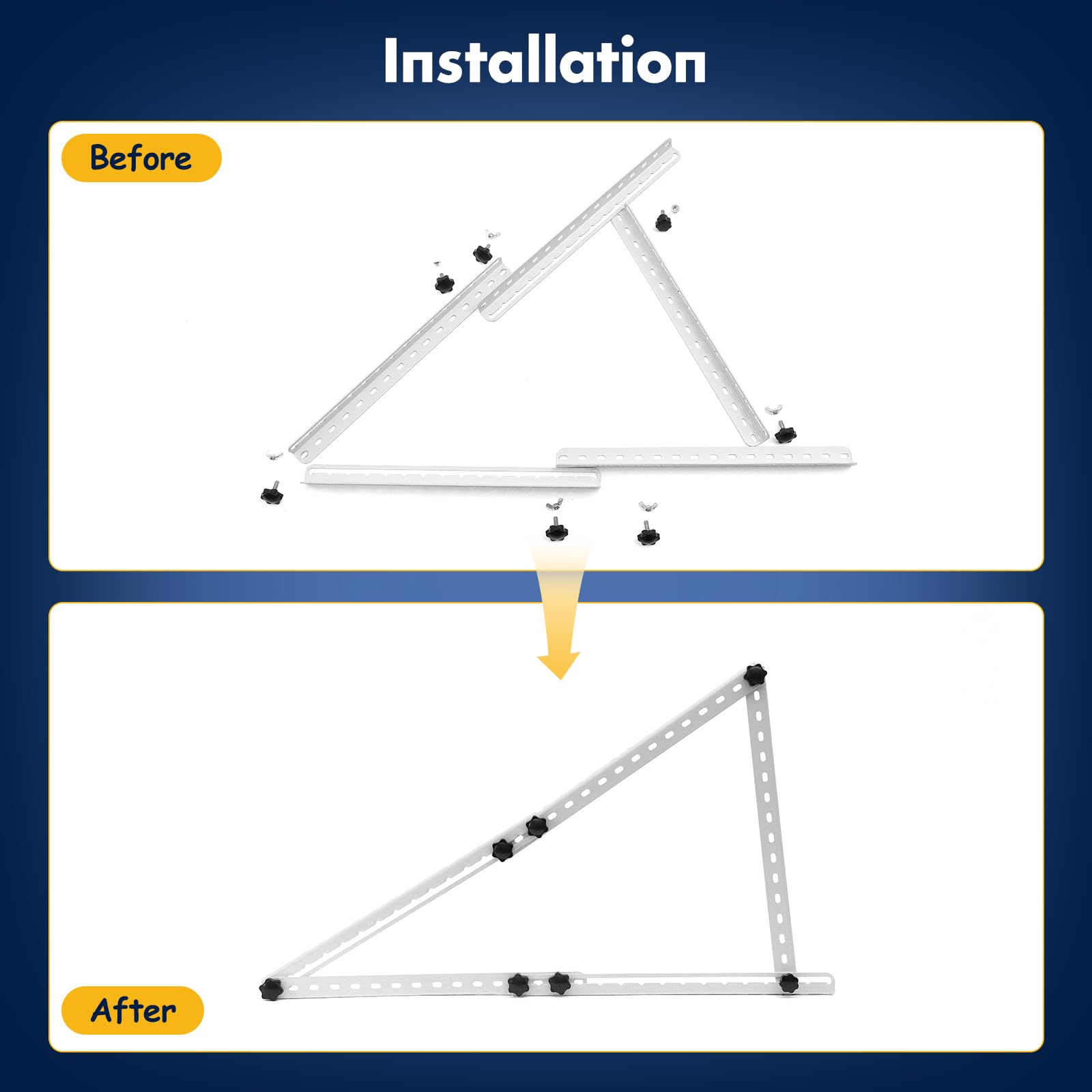 Installation

Before

After