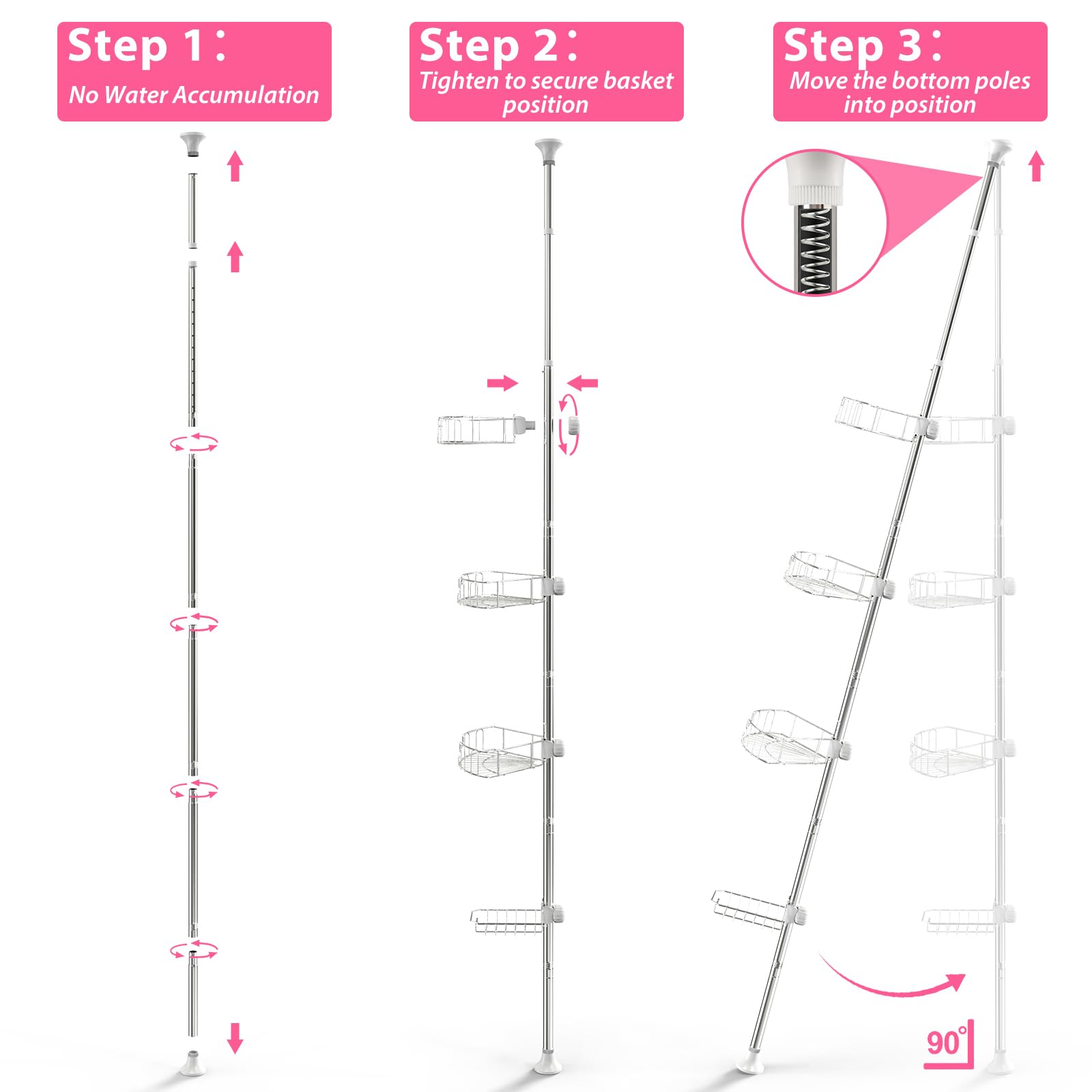 Step 1：
No Water Accumulation

Step 2：
Tighten to secure basket position

Step 3：
Move the bottom poles into position

90°