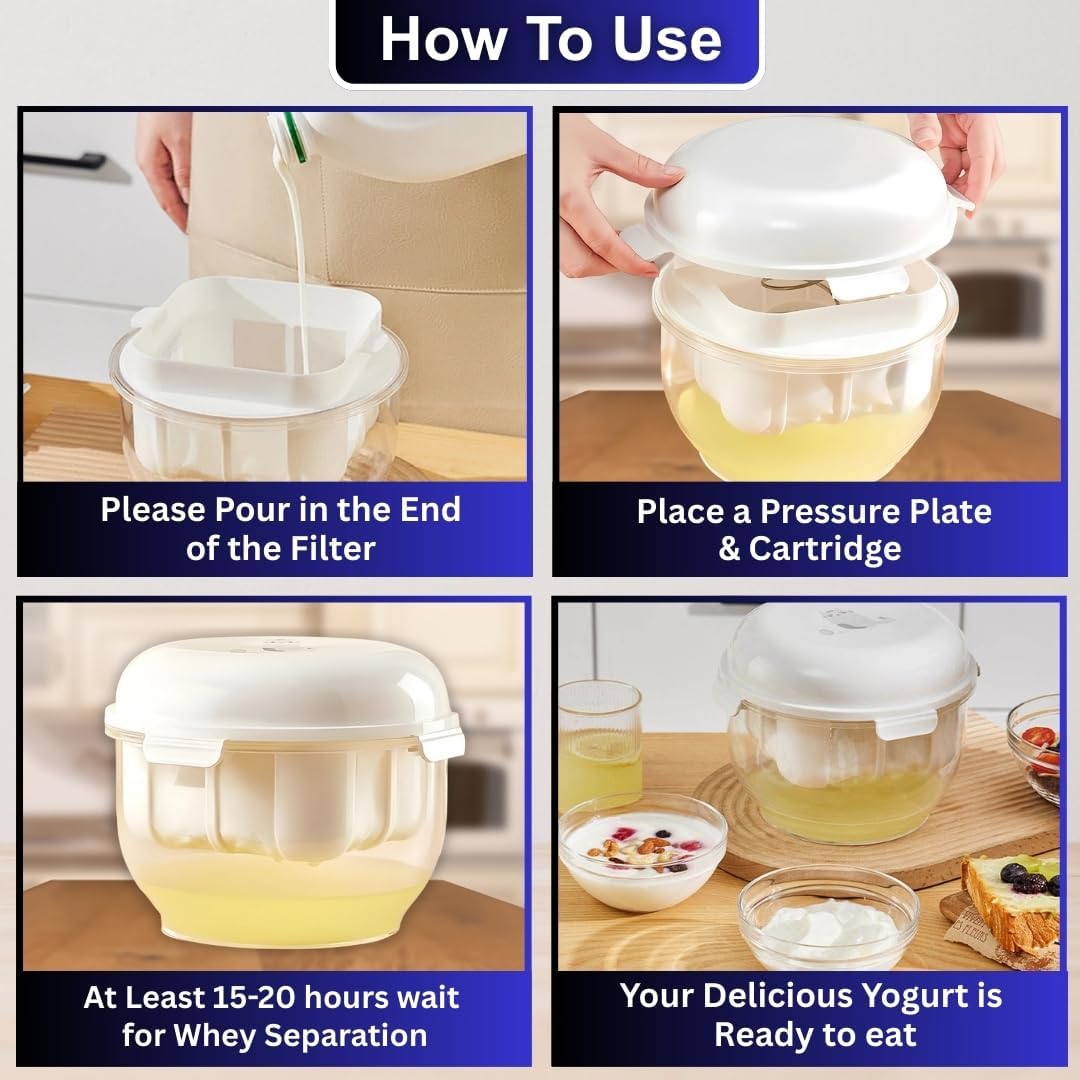 How To Use

Please Pour in the End of the Filter

Place a Pressure Plate & Cartridge

At Least 15-20 hours wait for Whey Separation

Your Delicious Yogurt is Ready to eat