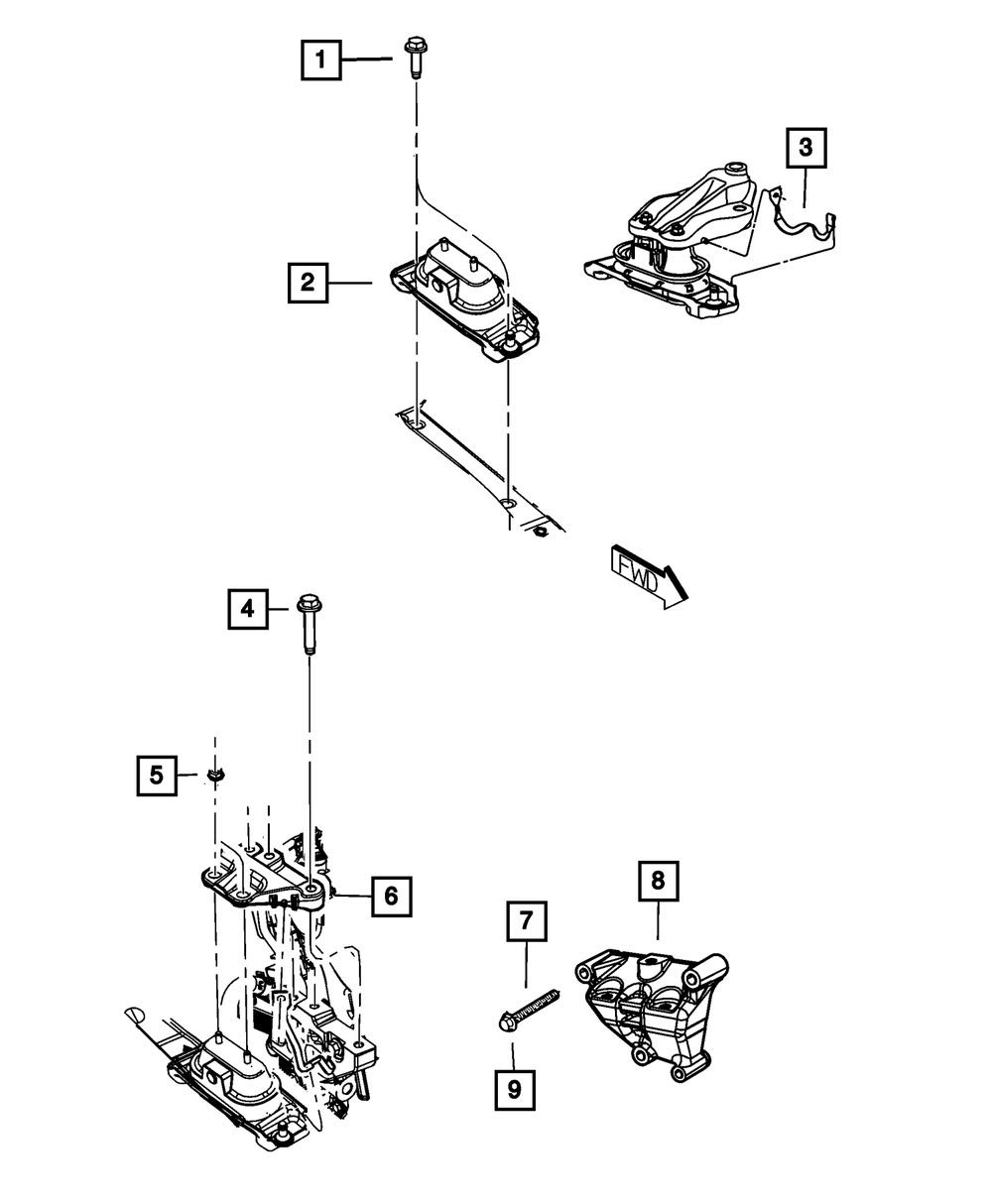 1

3

2

FWD

4

5

6

8

7

9