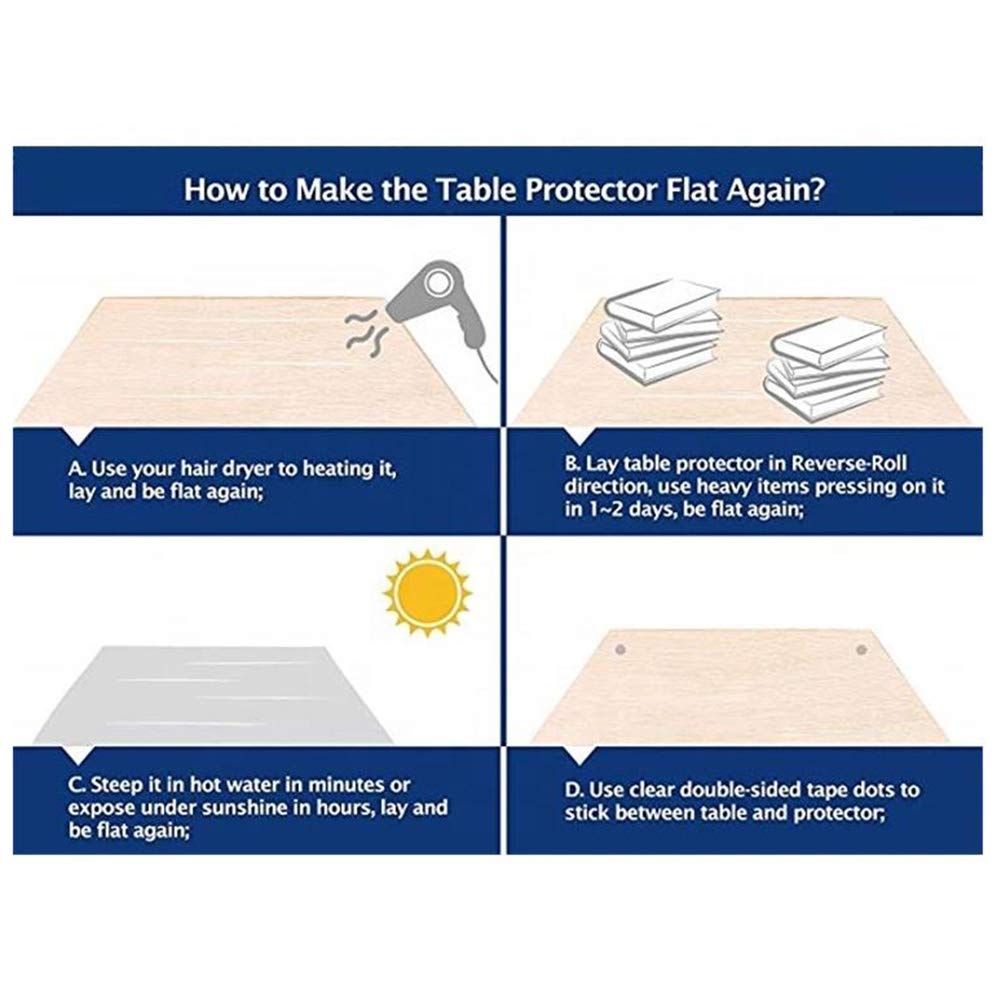 How to Make the Table Protector Flat Again?

A. Use your hair dryer to heating it, lay and be flat again;

B. Lay table protector in Reverse-Roll direction, use heavy items pressing on it in 1~2 days, be flat again;

C. Steep it in hot water in minutes or expose under sunshine in hours, lay and be flat again;

D. Use clear double-sided tape dots to stick between table and protector;