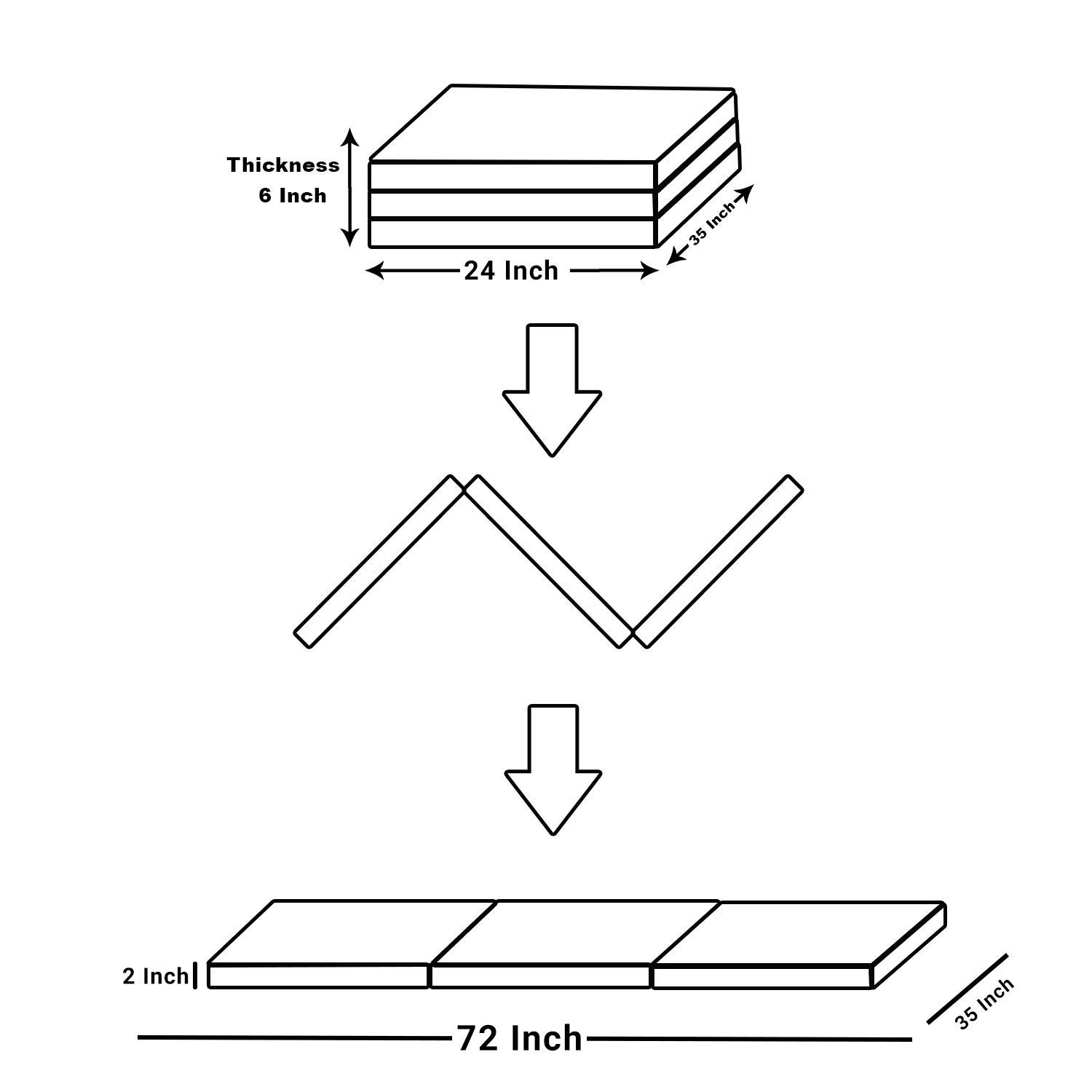 Thickness
6 Inch

35 Inch

24 Inch

2 Inch

35 Inch

72 Inch