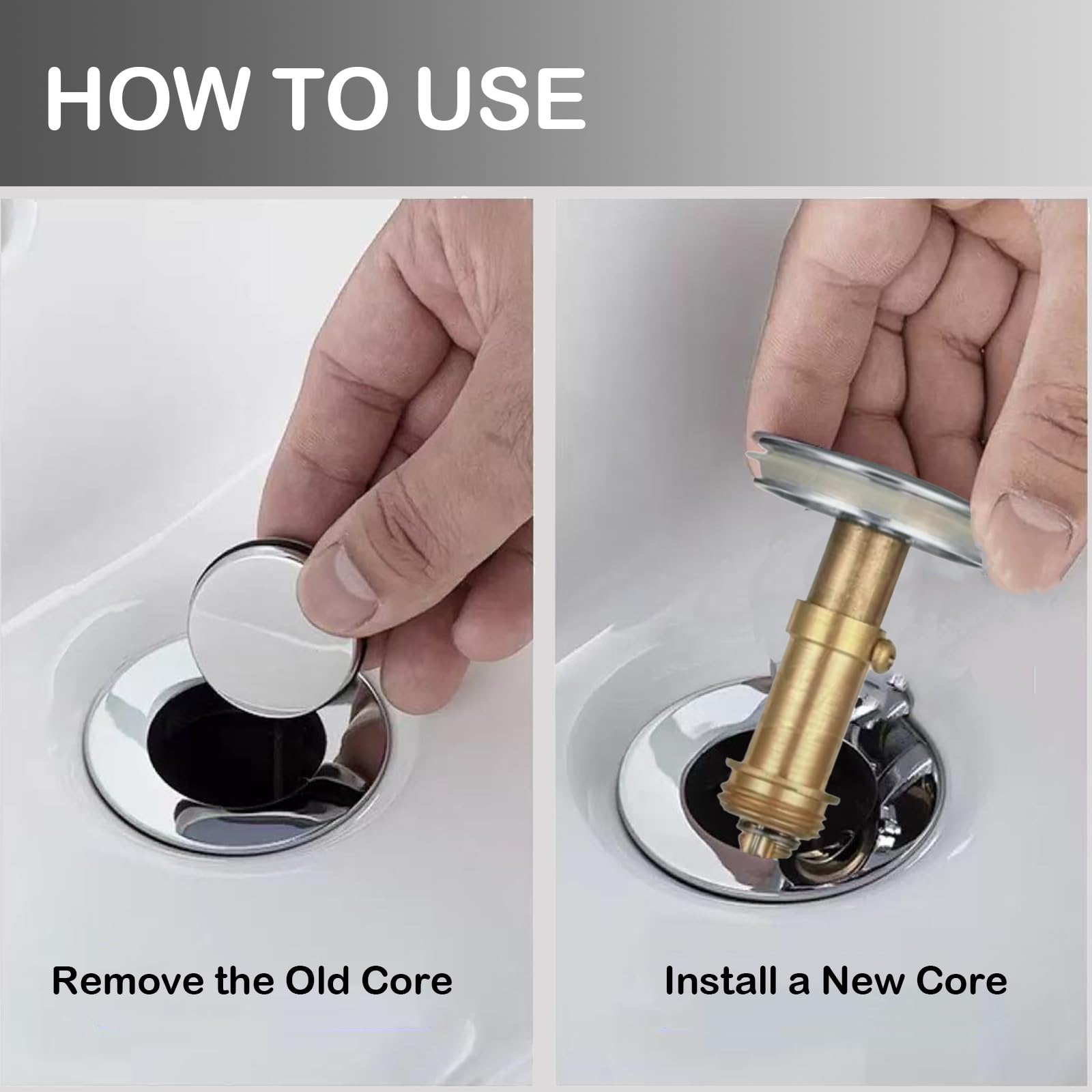 HOW TO USE

Remove the Old Core

Install a New Core