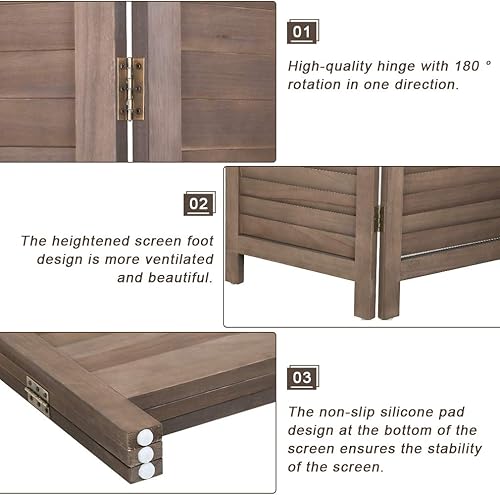 01

High-quality hinge with 180 ° rotation in one direction.

02

The heightened screen foot design is more ventilated and beautiful.

03

The non-slip silicone pad design at the bottom of the screen ensures the stability of the screen.