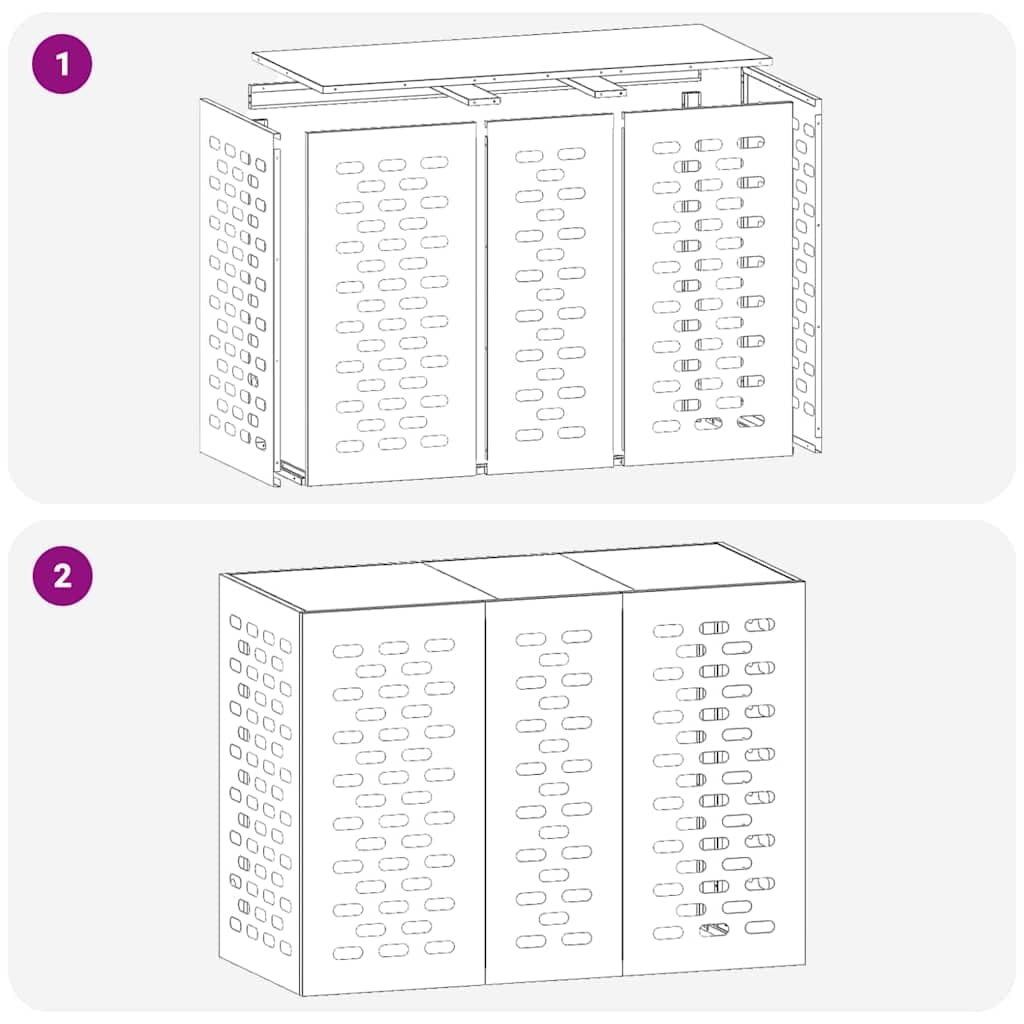 1

2