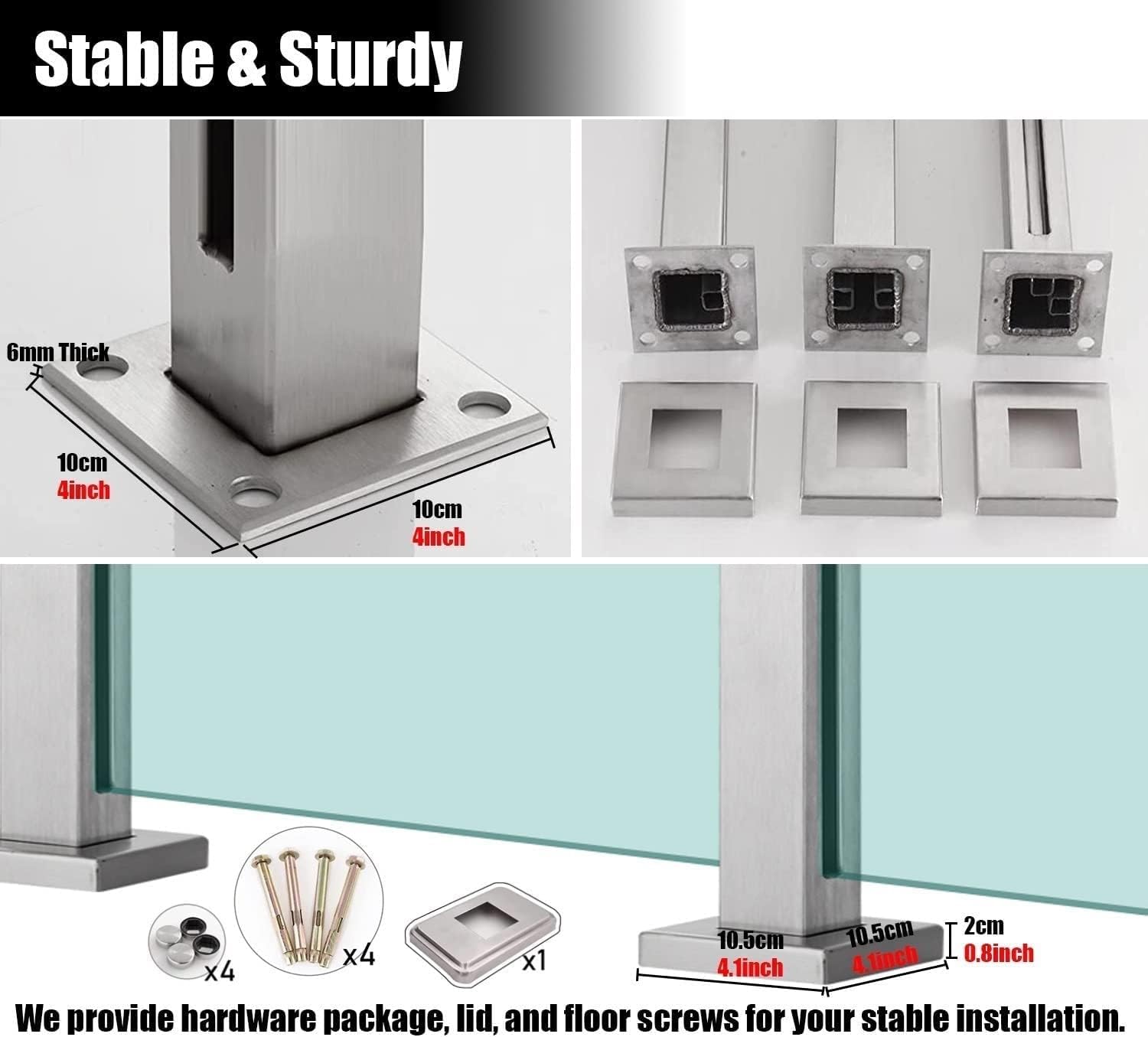 Stable & Sturdy

6mm Thick

10cm
4inch

10cm
4inch

x4

x4

x1

10.5cm
4.1inch

10.5cm
4.1inch

2cm
0.8inch

We provide hardware package, lid, and floor screws for your stable installation.