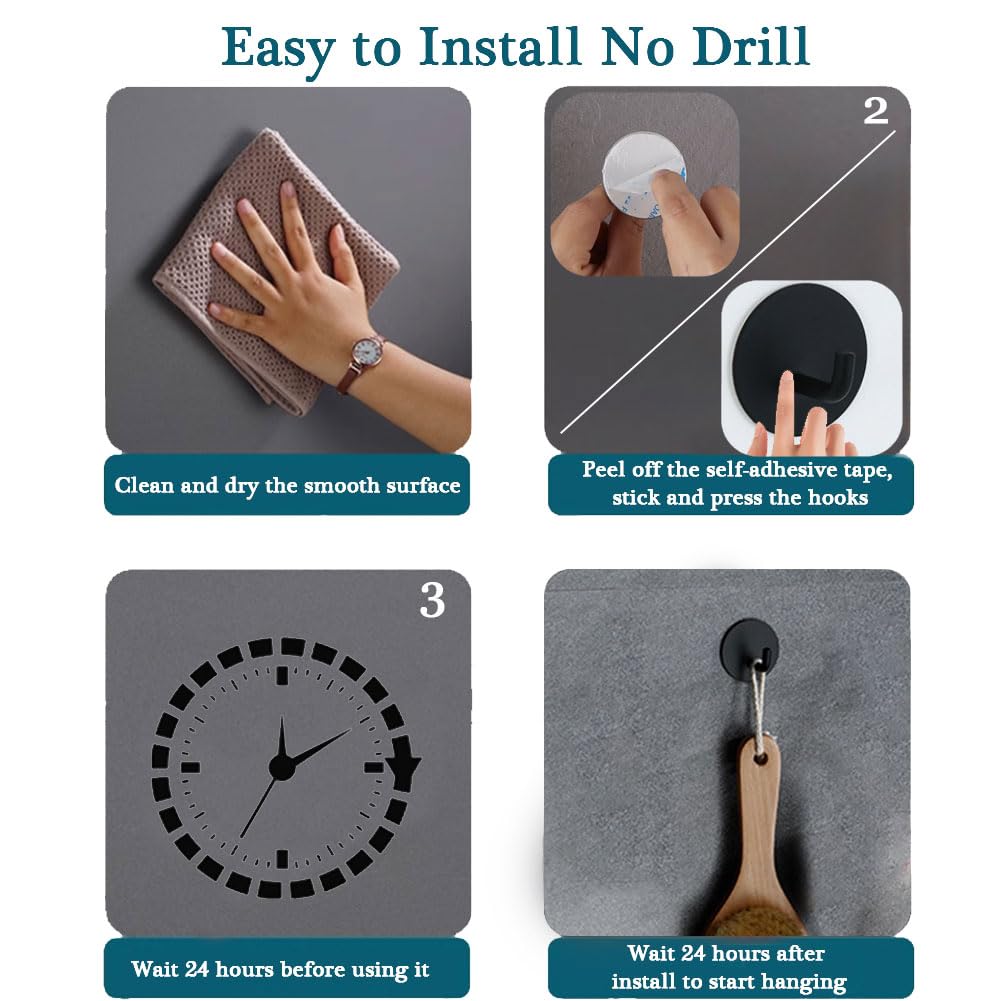 Easy to Install No Drill

Clean and dry the smooth surface

2

Peel off the self-adhesive tape, stick and press the hooks

3

Wait 24 hours before using it

Wait 24 hours after install to start hanging