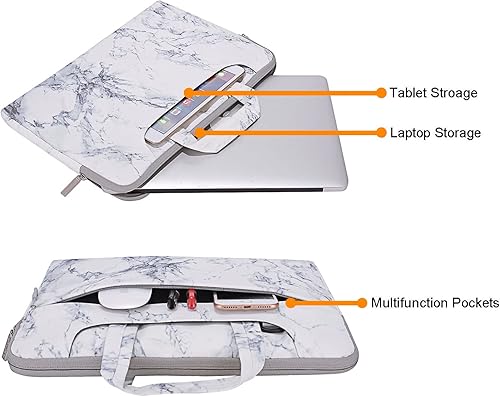 Tablet Stroage

Laptop Storage

Multifunction Pockets