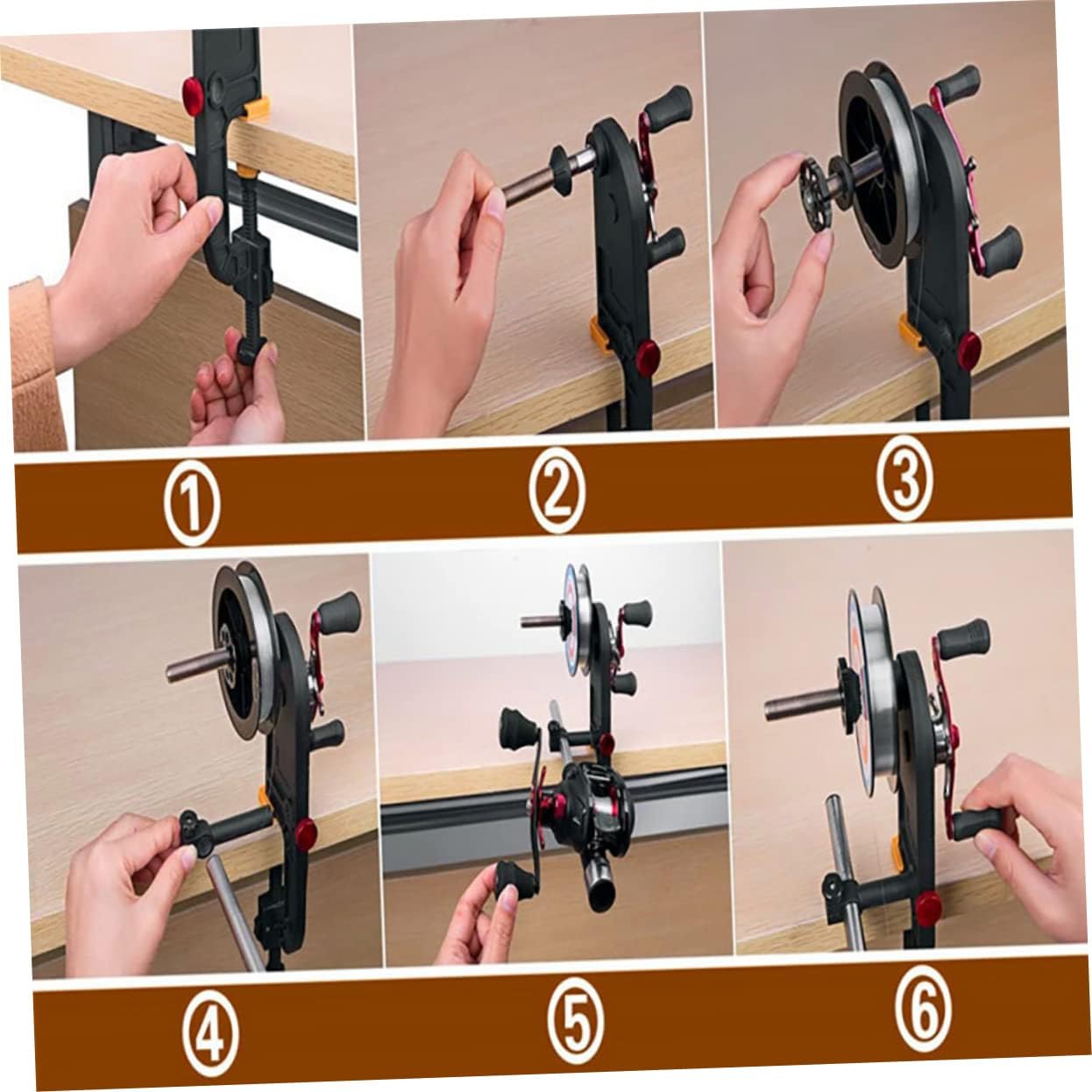 ①
②
③
④
⑤
⑥