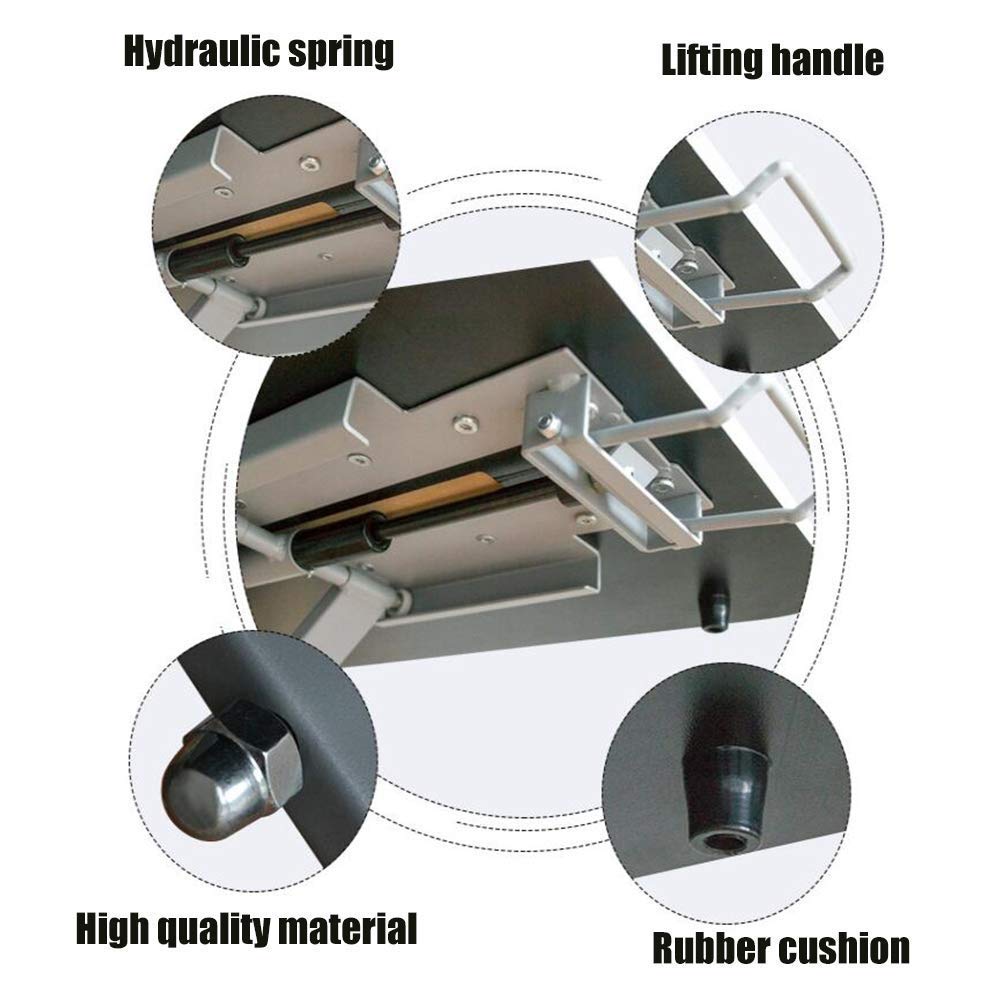 Hydraulic spring

Lifting handle

High quality material

Rubber cushion