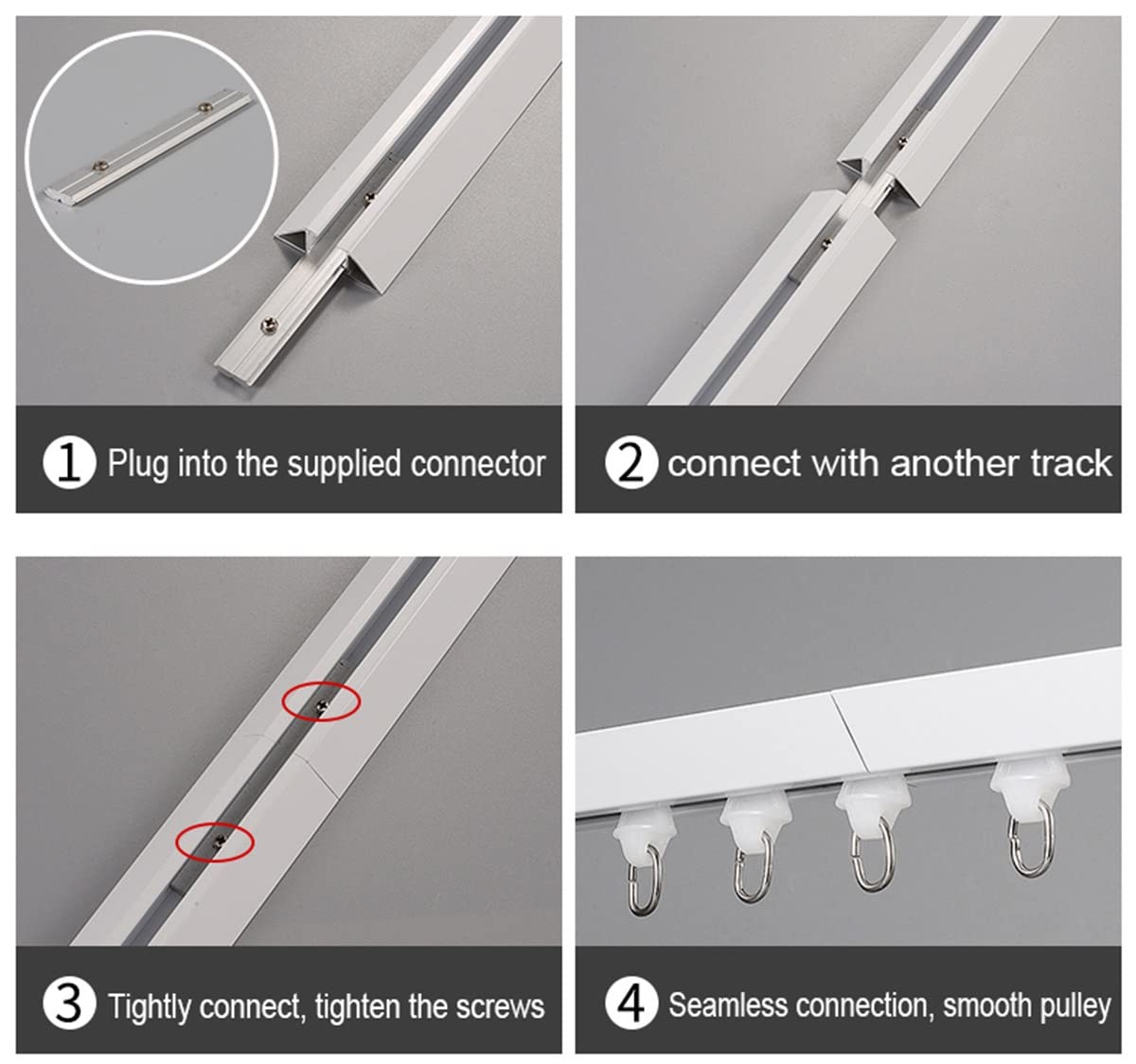 1 Plug into the supplied connector

2 connect with another track

3 Tightly connect, tighten the screws

4 Seamless connection, smooth pulley