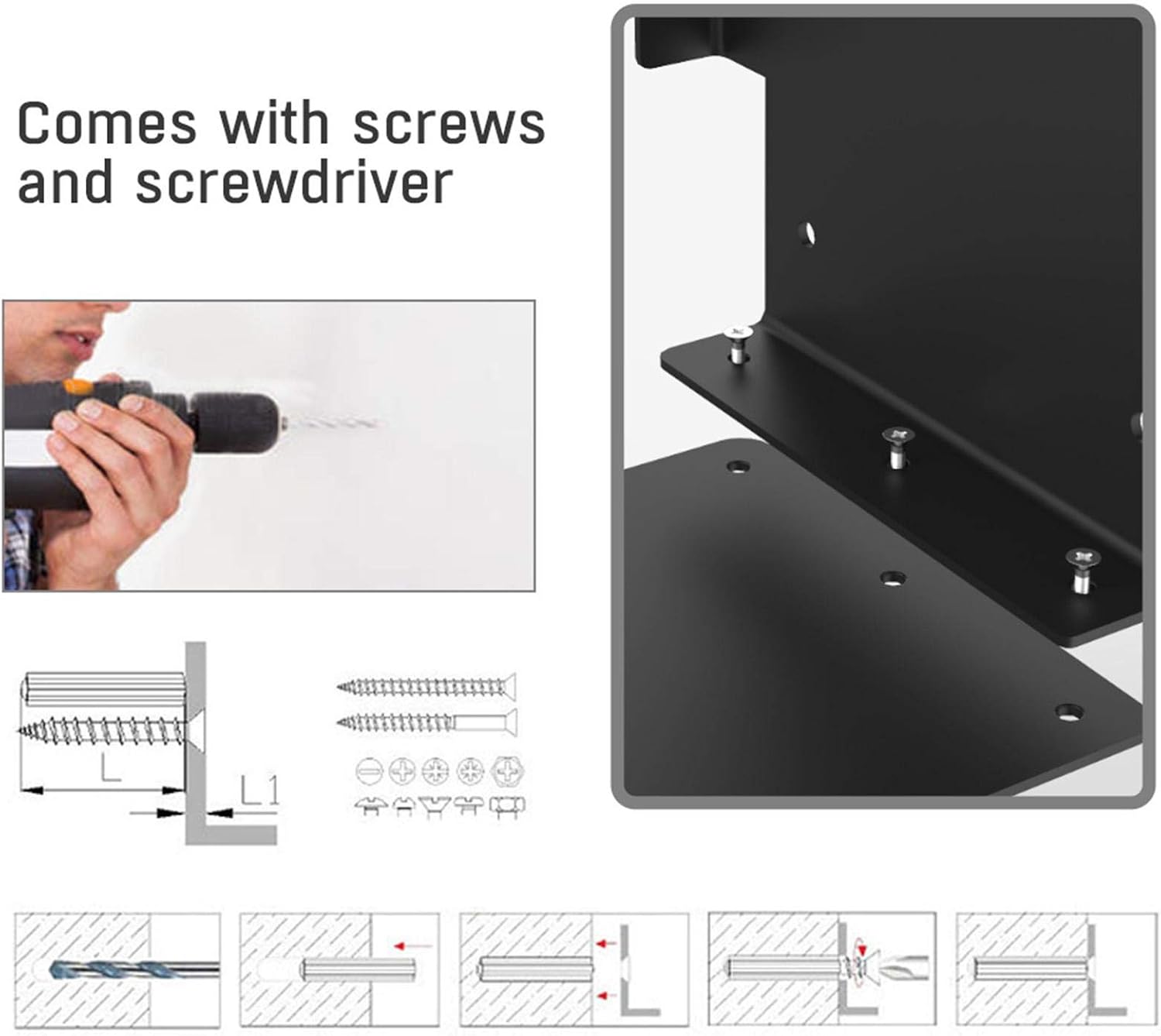 Comes with screws and screwdriver

L

L1