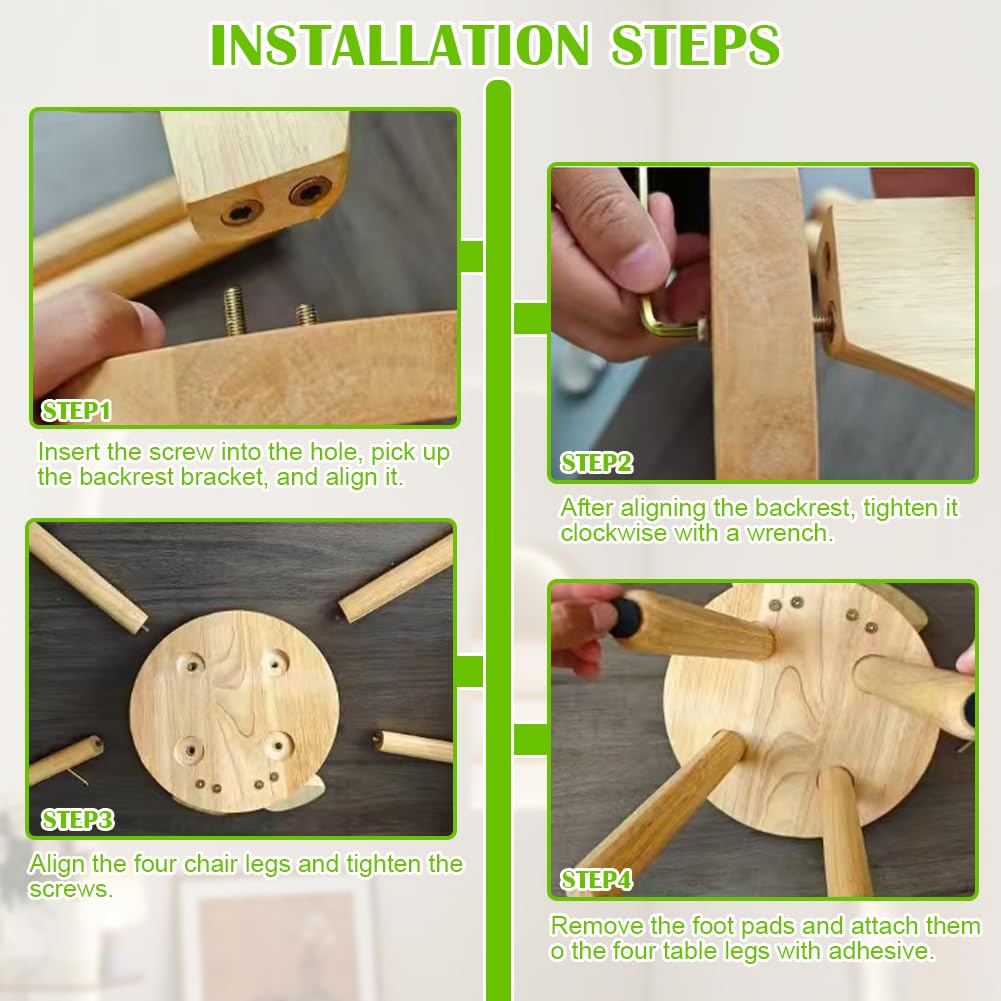 INSTALLATION STEPS

STEP1

Insert the screw into the hole, pick up the backrest bracket, and align it.

STEP2

After aligning the backrest, tighten it clockwise with a wrench.

STEP3

Align the four chair legs and tighten the screws.

STEP4

Remove the foot pads and attach them o the four table legs with adhesive.