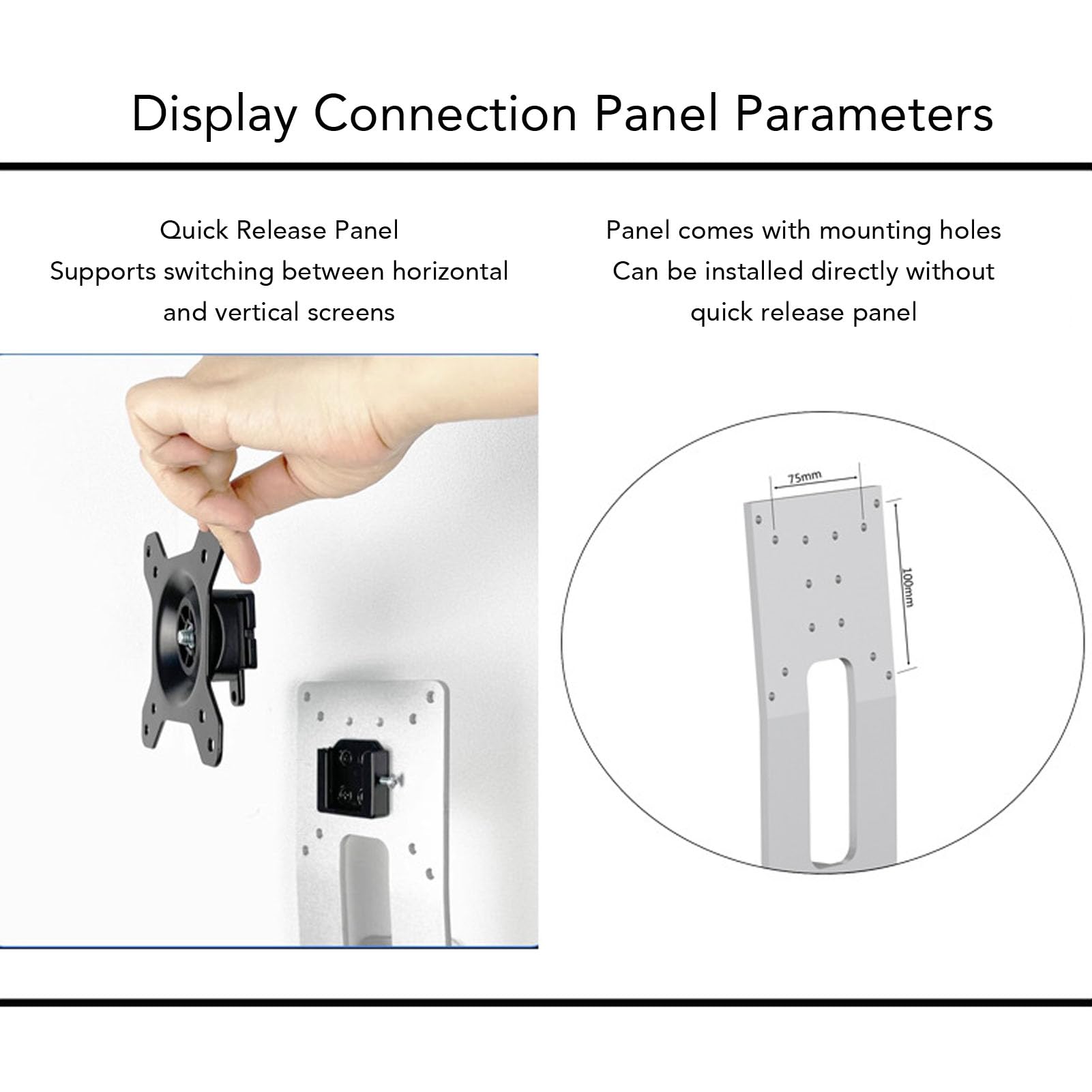 Display Connection Panel Parameters

Quick Release Panel
Supports switching between horizontal and vertical screens

Panel comes with mounting holes
Can be installed directly without quick release panel

75mm

100mm