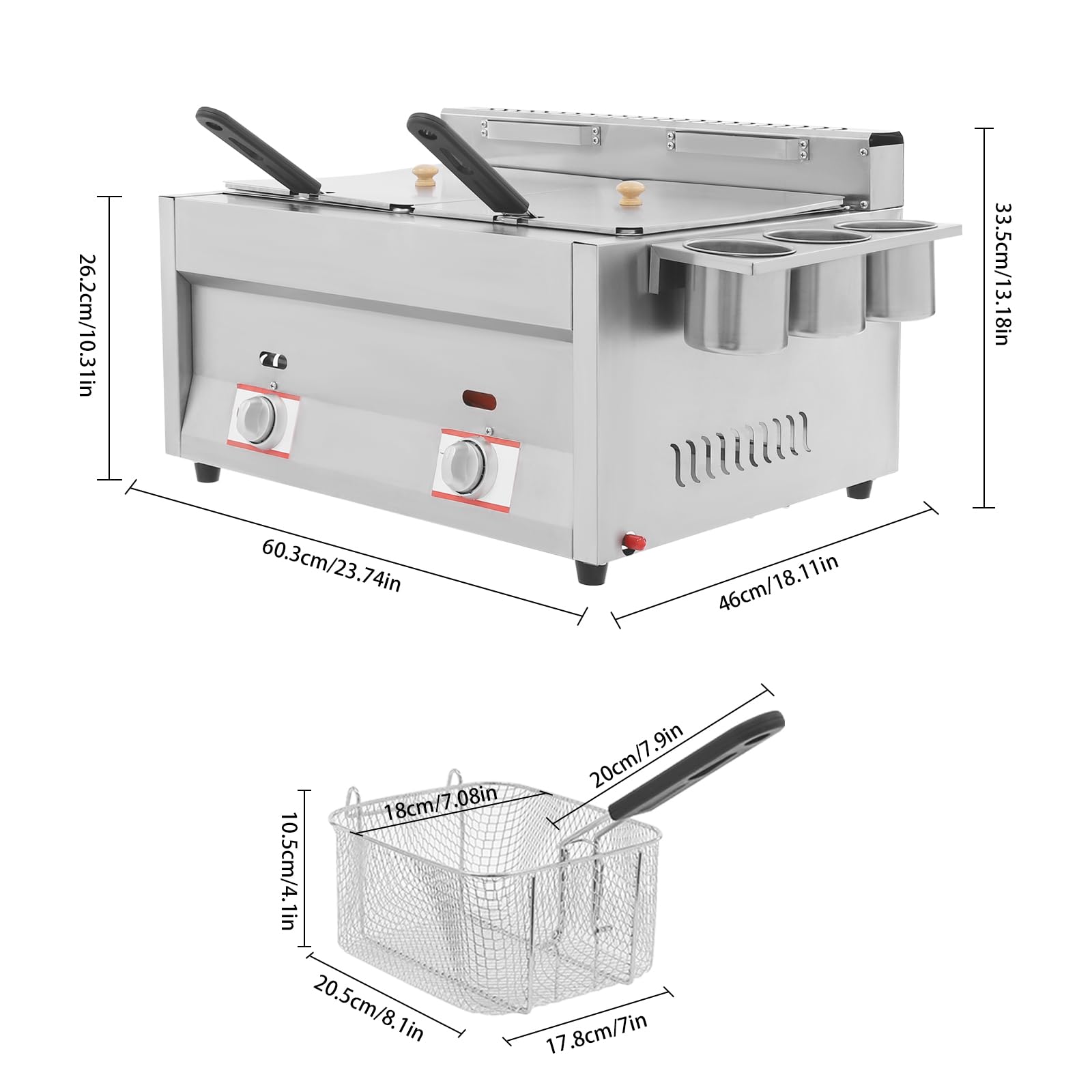 26.2cm/10.31in

33.5cm/13.18in

60.3cm/23.74in

46cm/18.11in

20cm/7.9in

18cm/7.08in

10.5cm/4.1in

20.5cm/8.1in

17.8cm/7in