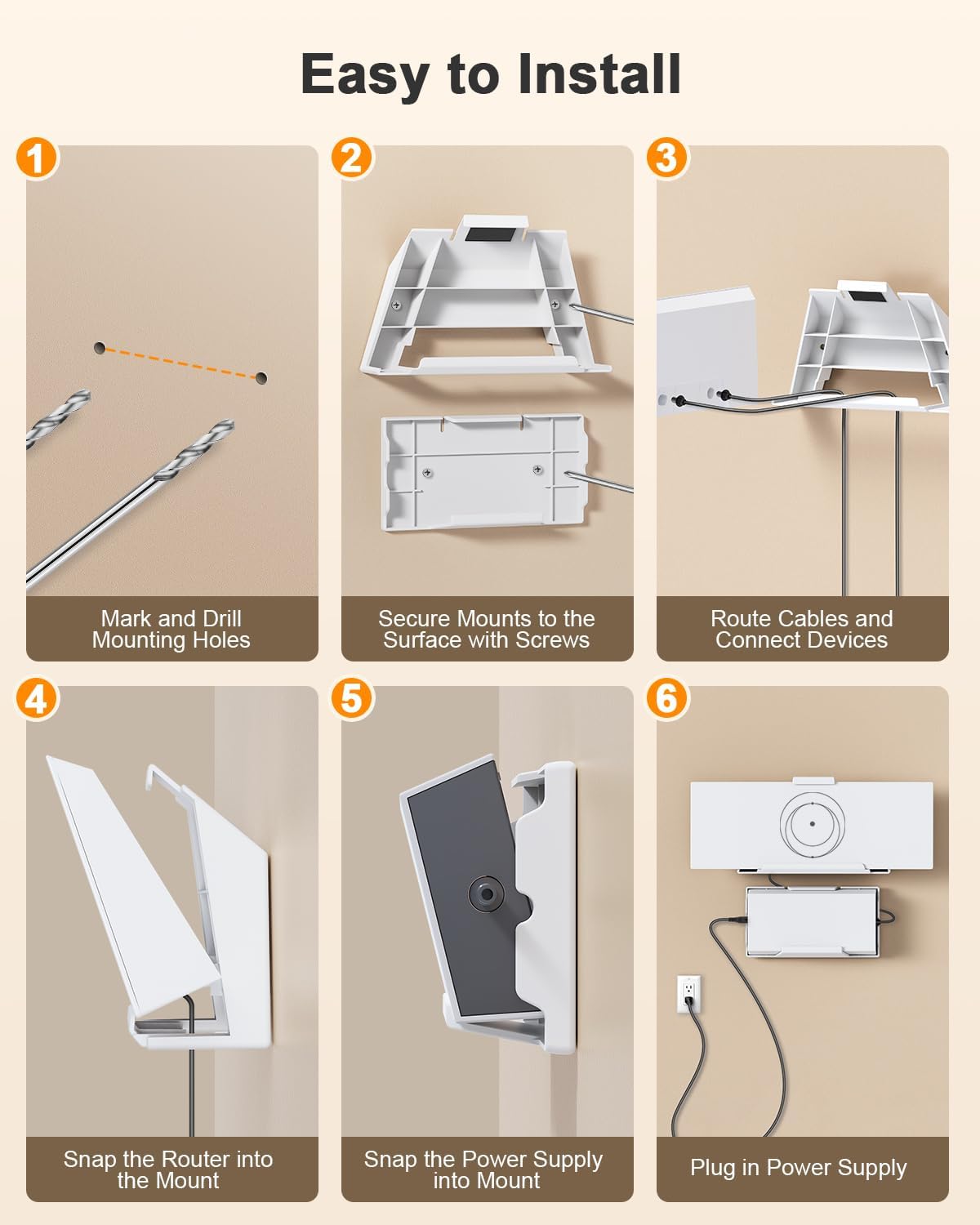 Easy to Install

1

Mark and Drill Mounting Holes

2

Secure Mounts to the Surface with Screws

3

Route Cables and Connect Devices

4

Snap the Router into the Mount

5

Snap the Power Supply into Mount

6

Plug in Power Supply