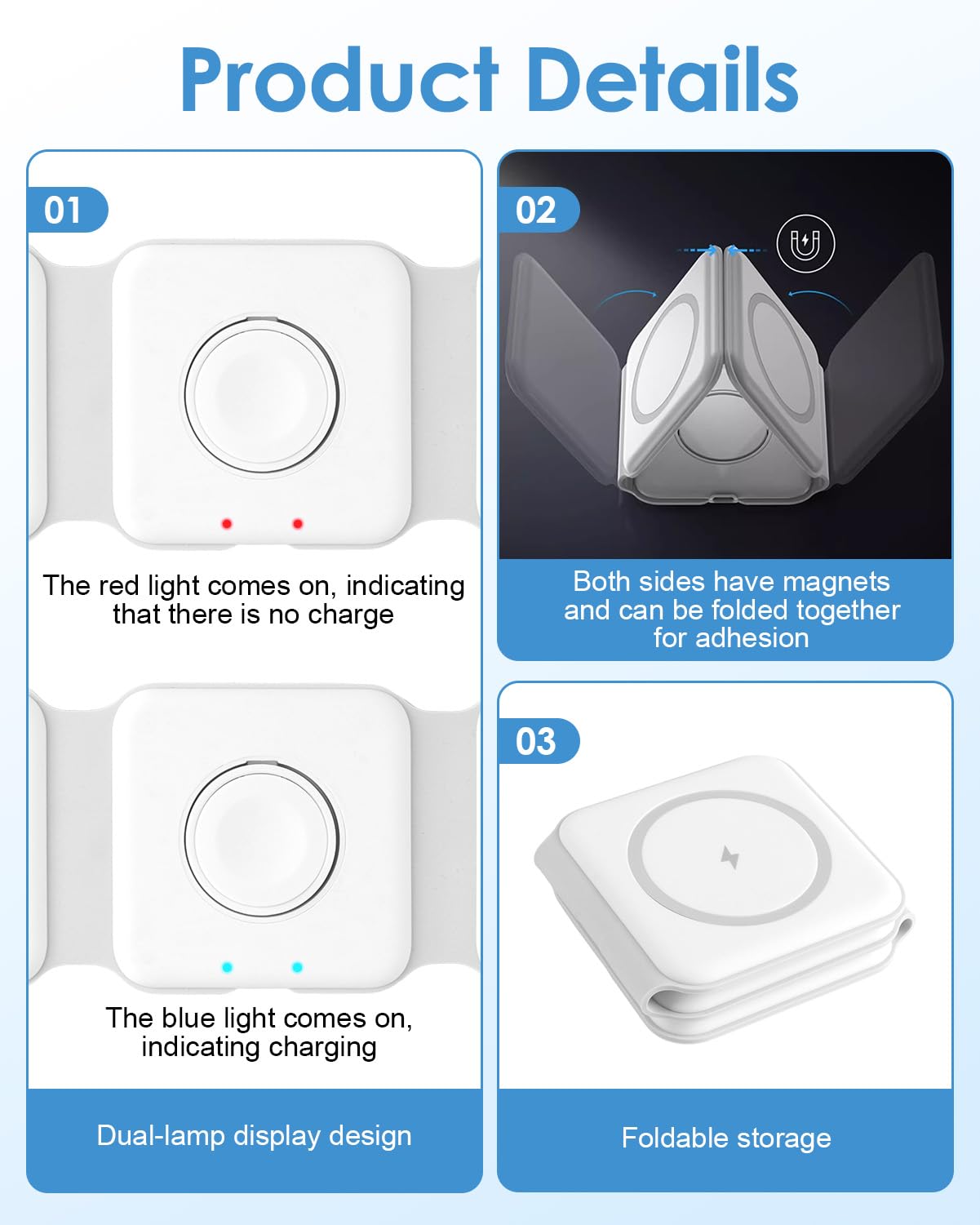 Product Details

01

The red light comes on, indicating that there is no charge

The blue light comes on, indicating charging

Dual-lamp display design

02

Both sides have magnets and can be folded together for adhesion

03

Foldable storage