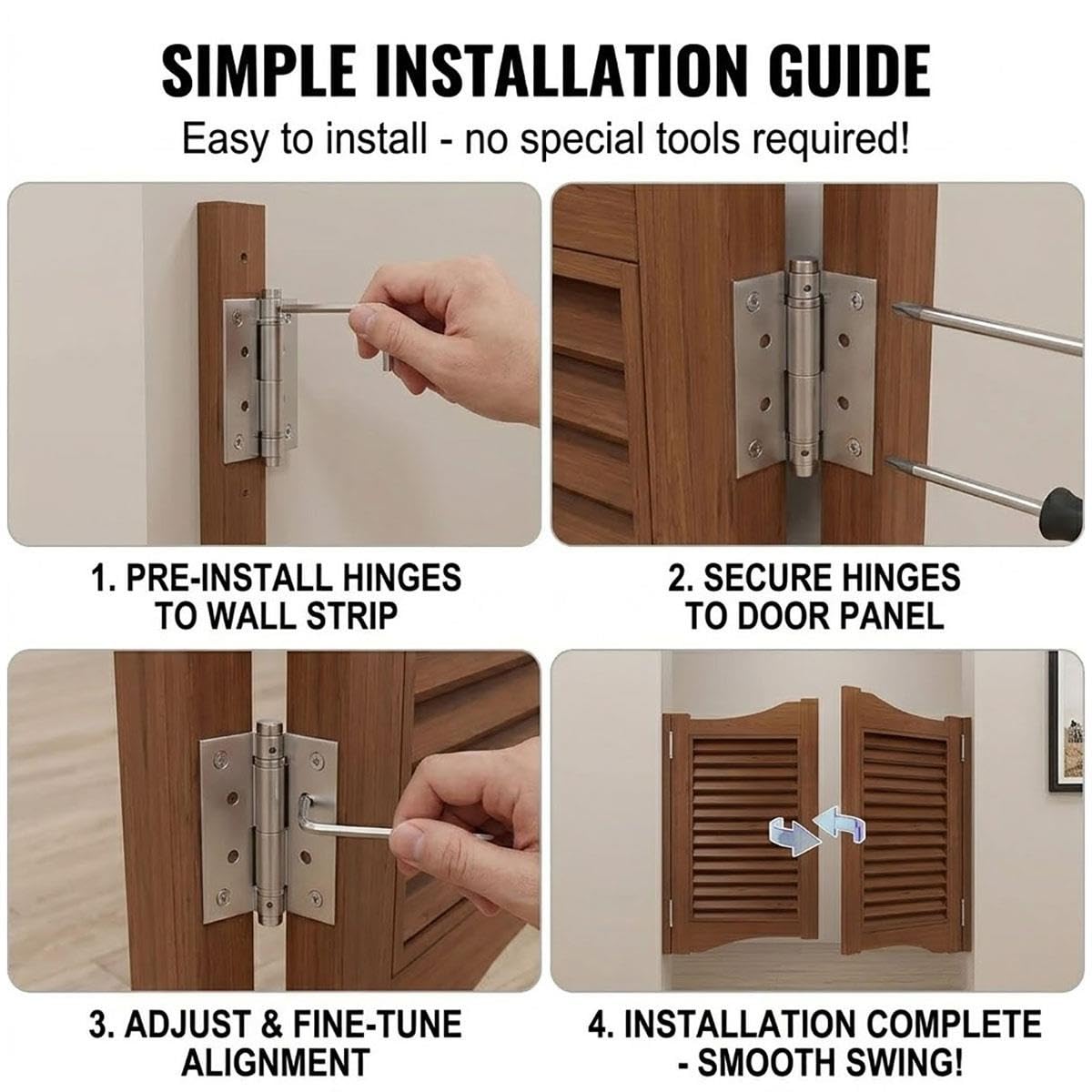 SIMPLE INSTALLATION GUIDE

Easy to install - no special tools required!

1. PRE-INSTALL HINGES TO WALL STRIP

2. SECURE HINGES TO DOOR PANEL

3. ADJUST & FINE-TUNE ALIGNMENT

4. INSTALLATION COMPLETE - SMOOTH SWING!