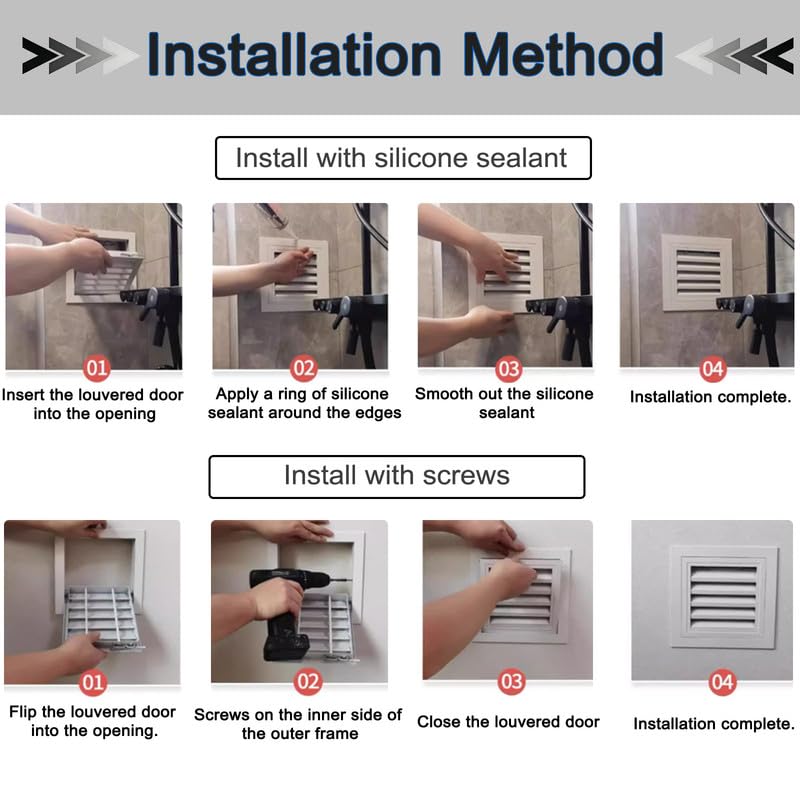 Installation Method

Install with silicone sealant

01
Insert the louvered door into the opening

02
Apply a ring of silicone sealant around the edges

03
Smooth out the silicone sealant

04
Installation complete.

Install with screws

01
Flip the louvered door into the opening.

02
Screws on the inner side of the outer frame

03
Close the louvered door

04
Installation complete.