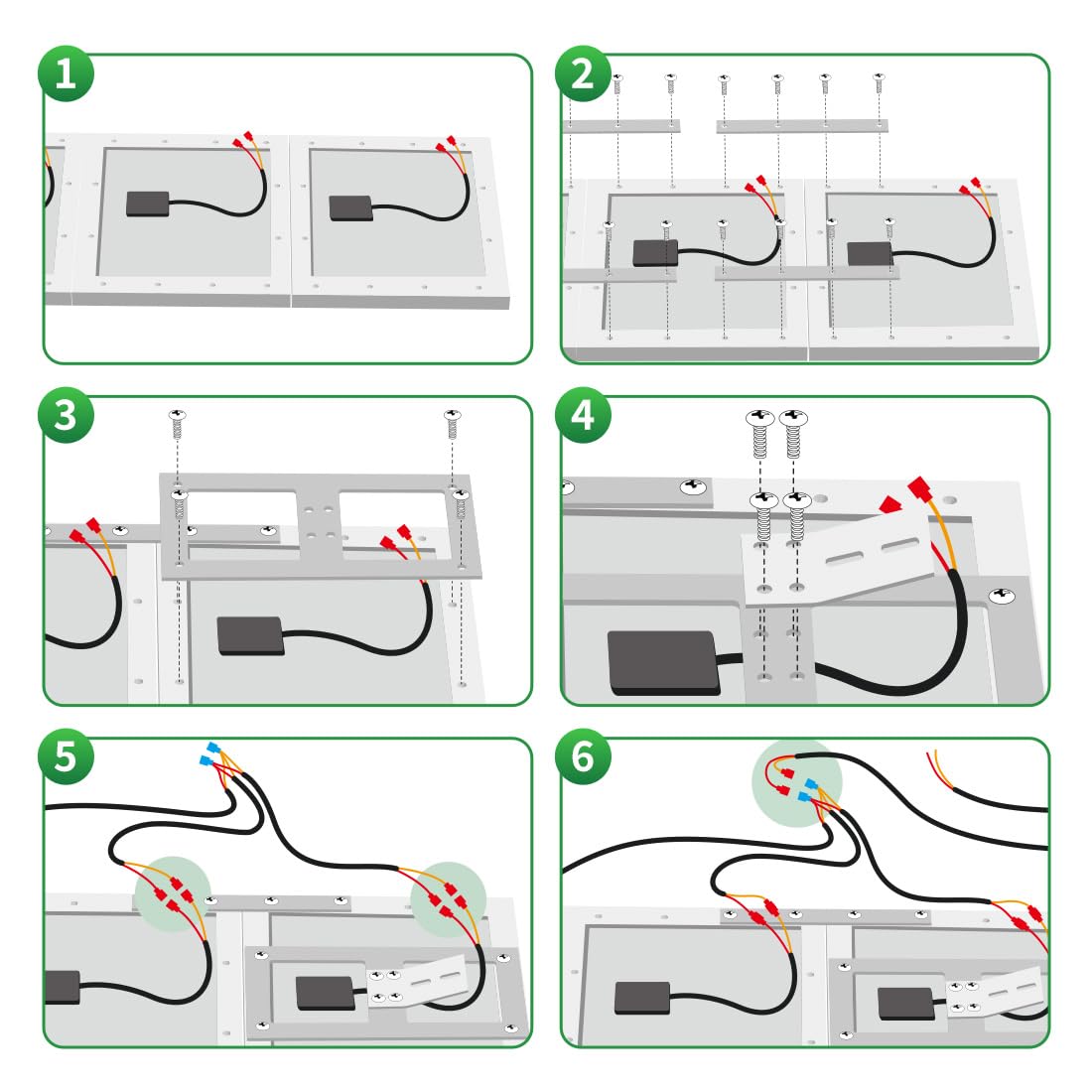 1

2

3

4

5

6