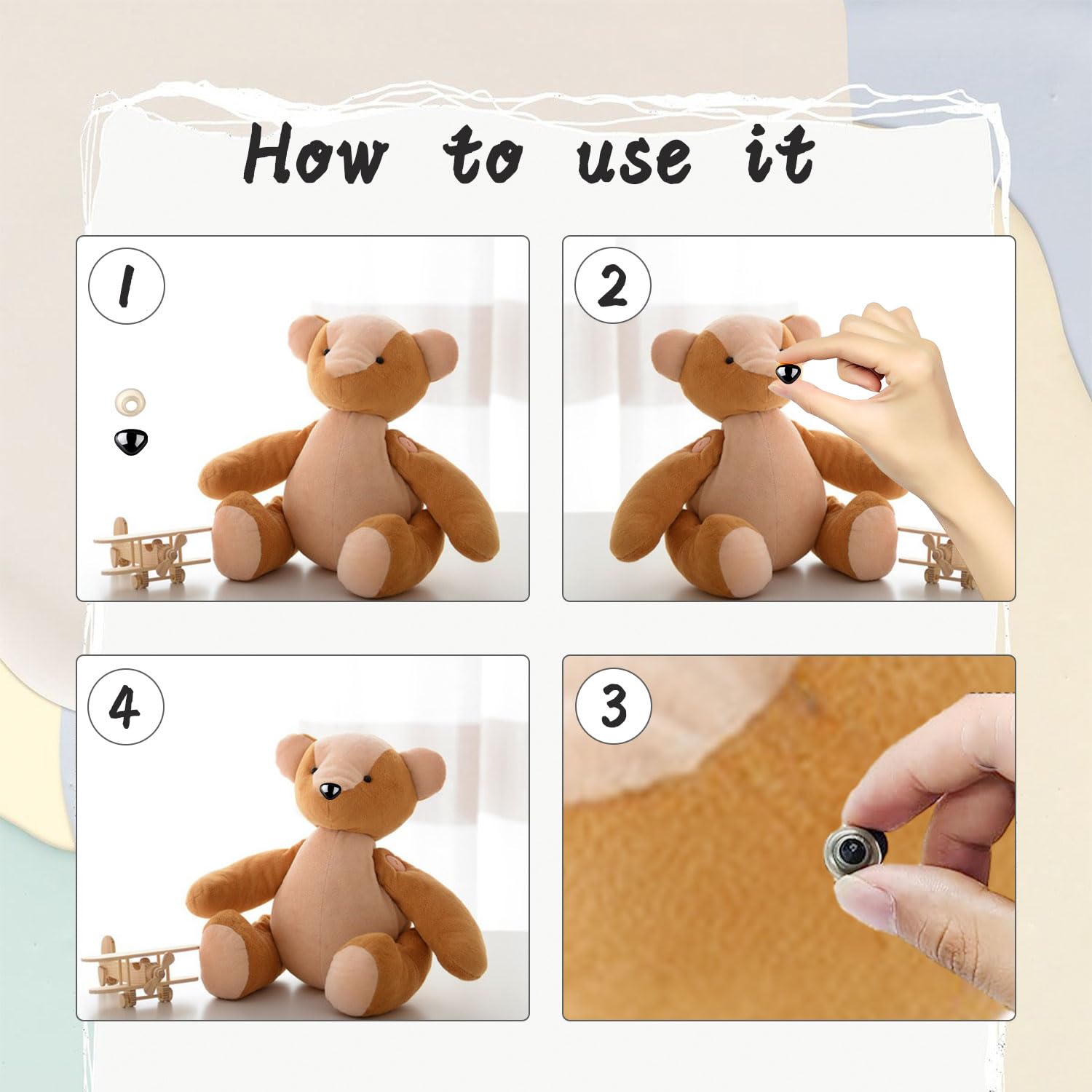 How to use it

1

2

4

3