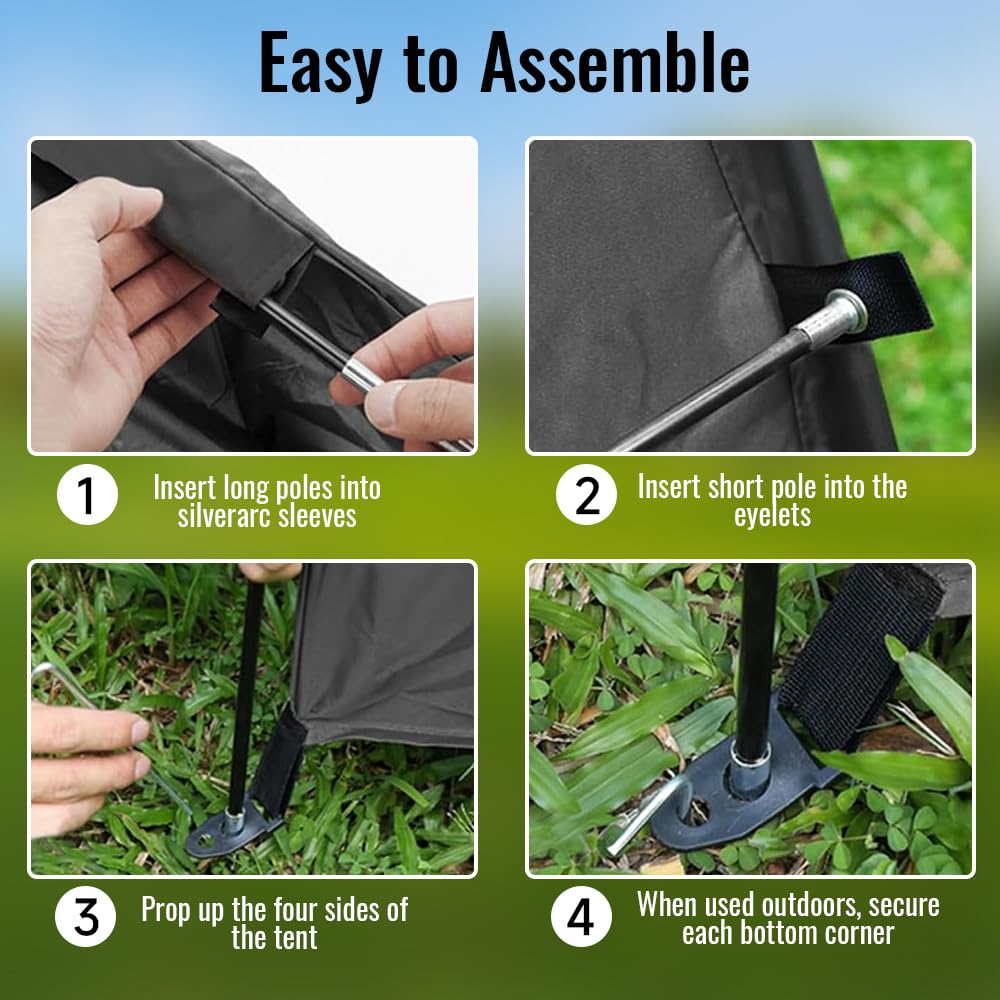 Easy to Assemble

1 Insert long poles into silverarc sleeves

2 Insert short pole into the eyelets

3 Prop up the four sides of the tent

4 When used outdoors, secure each bottom corner