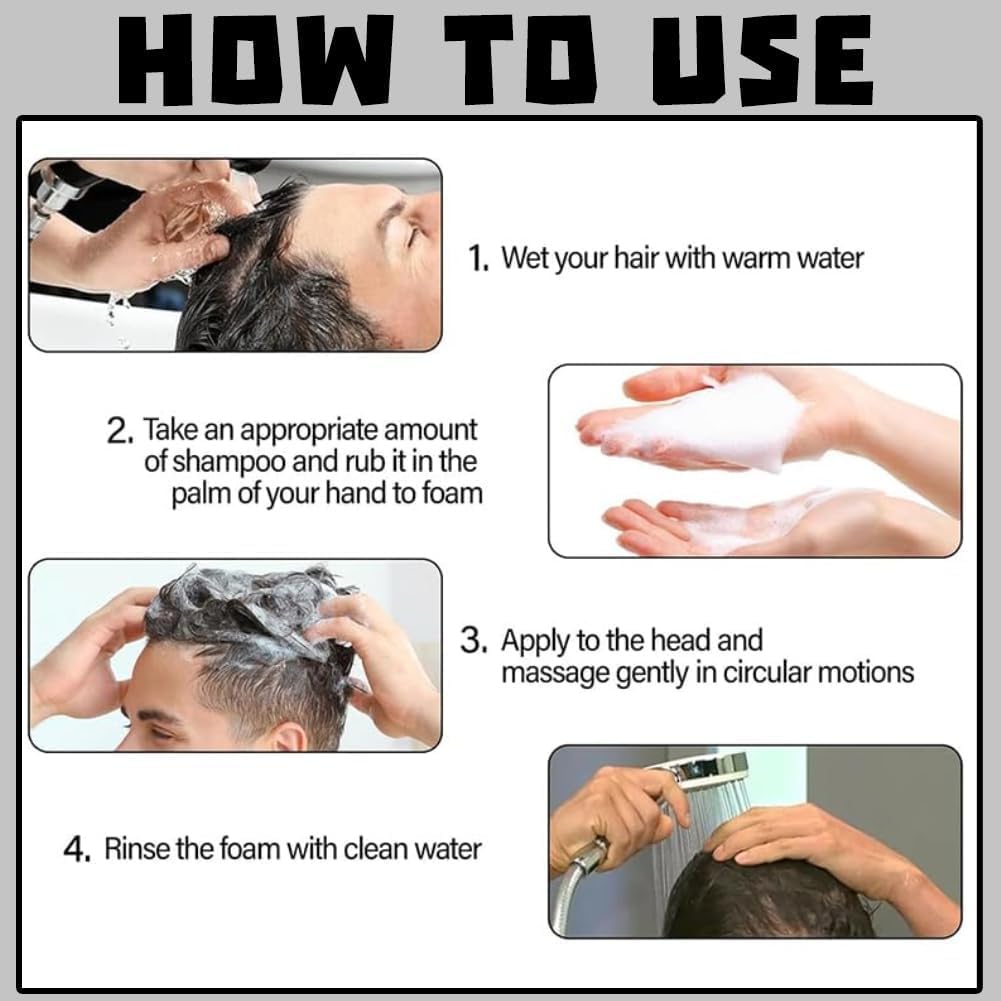 HOW TO USE

1. Wet your hair with warm water

2. Take an appropriate amount of shampoo and rub it in the palm of your hand to foam

3. Apply to the head and massage gently in circular motions

4. Rinse the foam with clean water