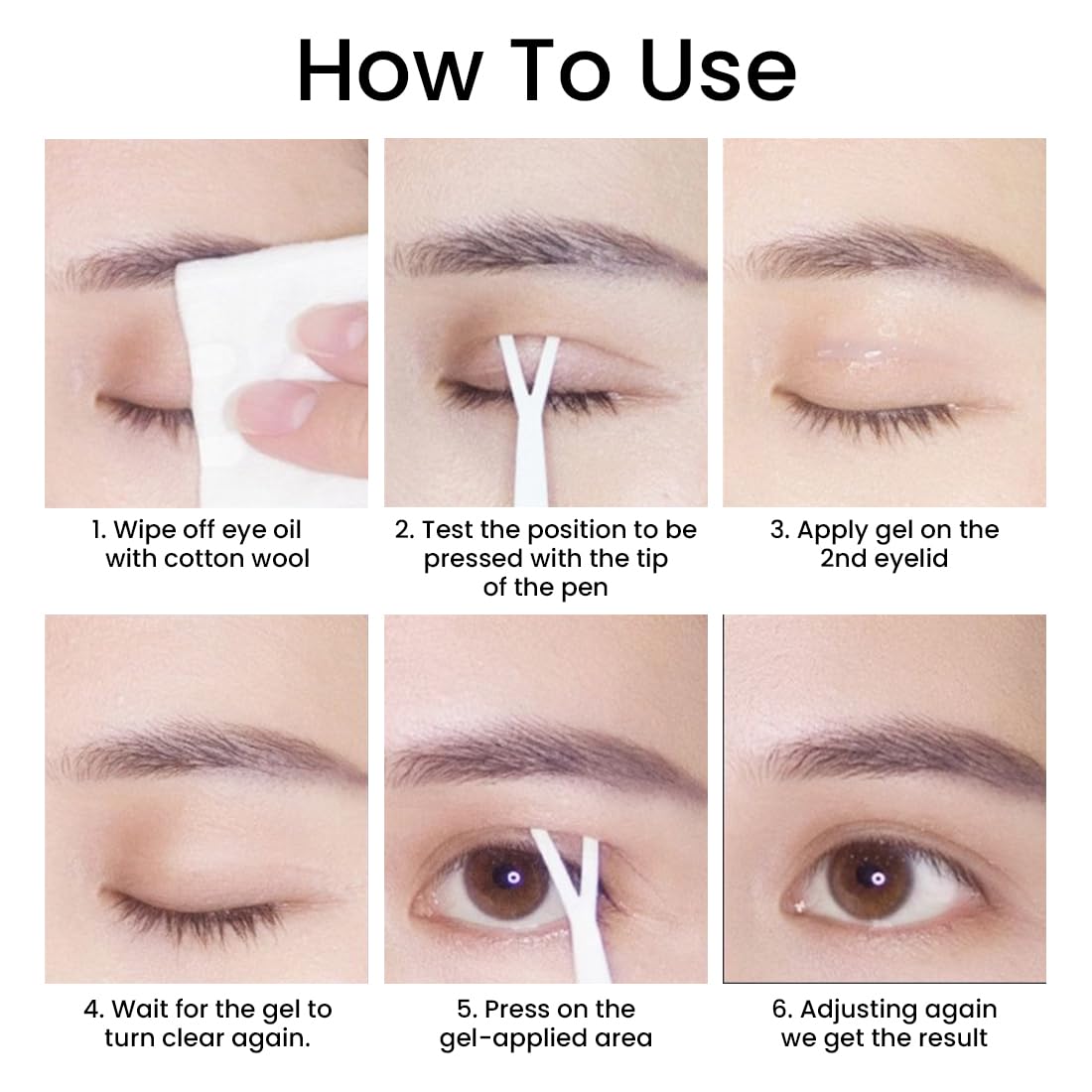 How To Use

1. Wipe off eye oil with cotton wool

2. Test the position to be pressed with the tip of the pen

3. Apply gel on the 2nd eyelid

4. Wait for the gel to turn clear again.

5. Press on the gel-applied area

6. Adjusting again we get the result